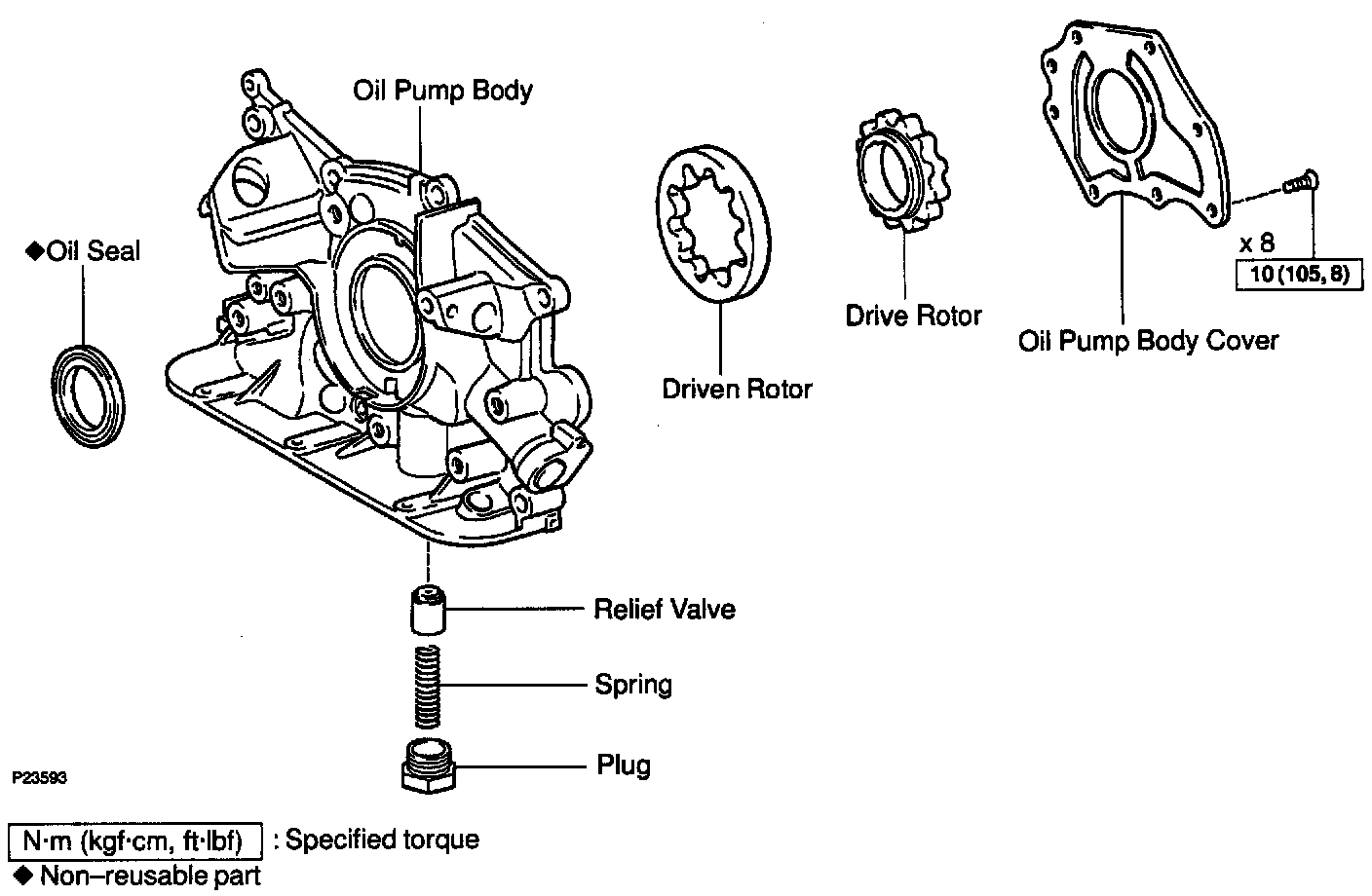 Oil Pump Body

◆Oil Seal

Driven Rotor

Drive Rotor

Oil Pump Body Cover

x 8

10 (105, 8)

Relief Valve

Spring

Plug

P23593

N·m (kgf·cm, ft·lbf) : Specified torque

◆ Non–reusable part