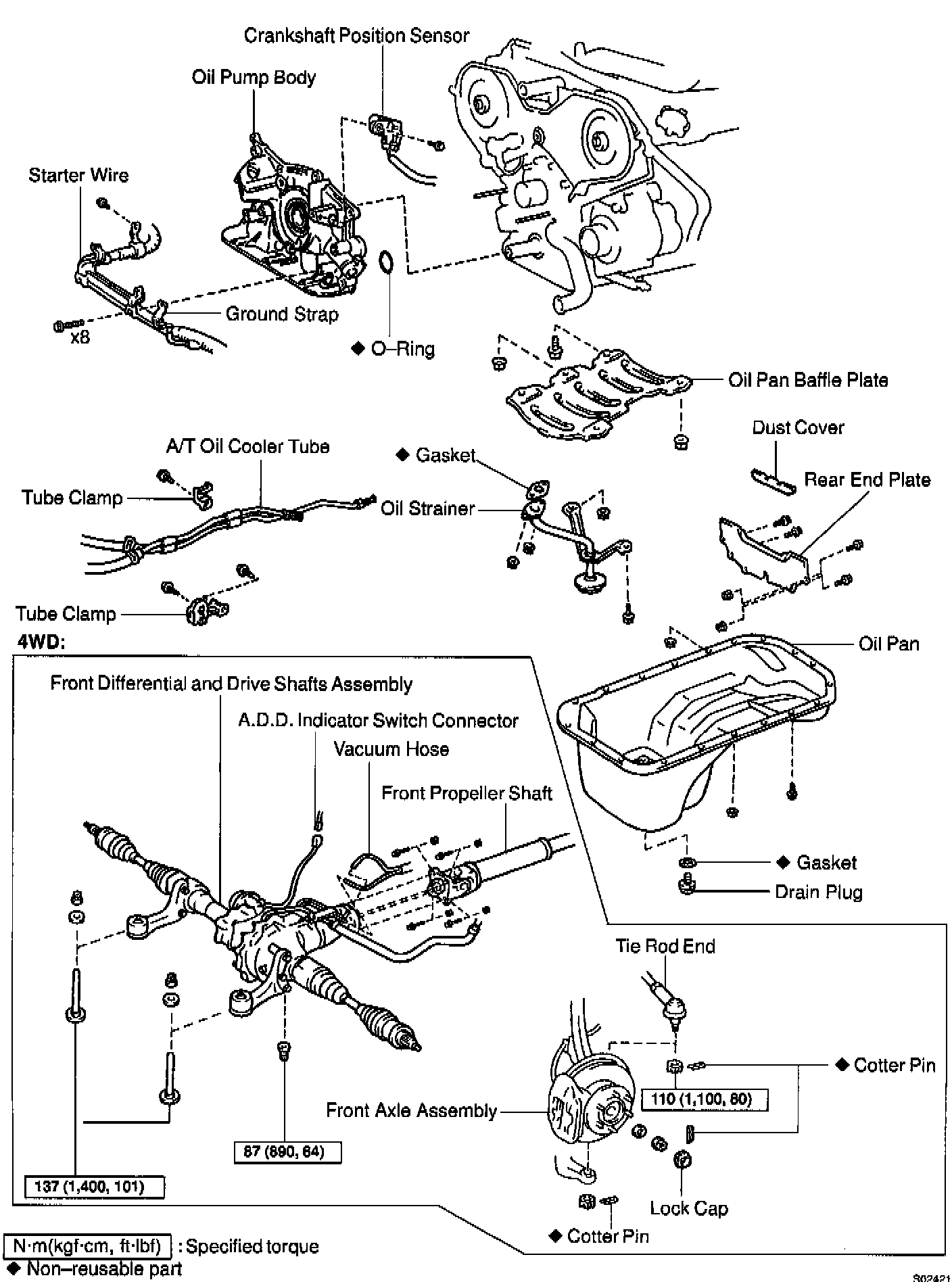 Crankshaft Position Sensor

Oil Pump Body

Starter Wire

Ground Strap

x8

◆ O–Ring

Oil Pan Baffle Plate

Dust Cover

A/T Oil Cooler Tube

◆ Gasket

Rear End Plate

Tube Clamp

Oil Strainer

Tube Clamp

4WD:

Oil Pan

Front Differential and Drive Shafts Assembly

A.D.D. Indicator Switch Connector

Vacuum Hose

Front Propeller Shaft

◆ Gasket

Drain Plug

Tie Rod End

◆ Cotter Pin

110 (1,100, 80)

Front Axle Assembly

87 (890, 64)

137 (1,400, 101)

Lock Cap

◆ Cotter Pin

N·m(kgf·cm, ft·lbf) : Specified torque

◆ Non–reusable part

S02421