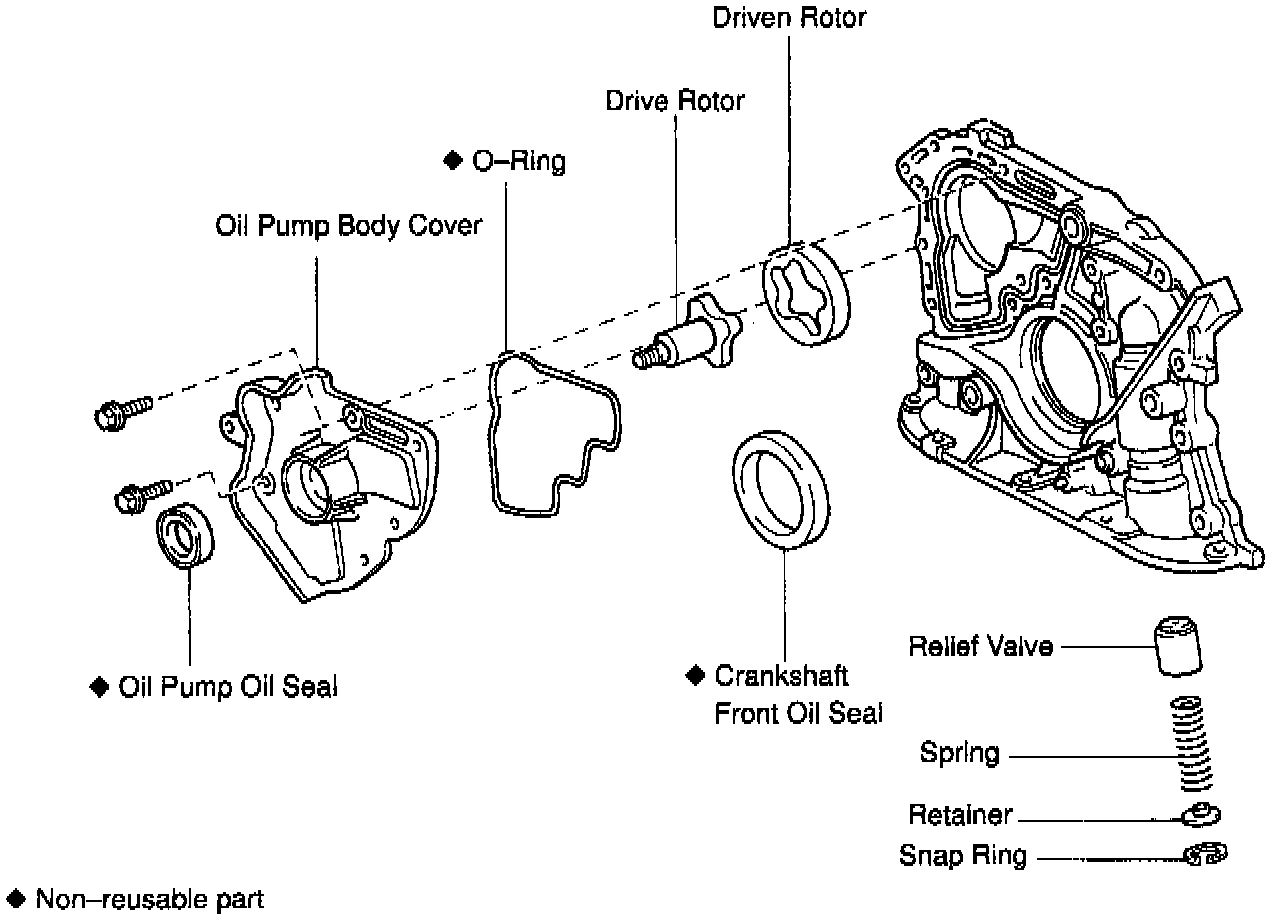 Driven Rotor

Drive Rotor

◆ O–Ring

Oil Pump Body Cover

◆ Oil Pump Oil Seal

◆ Crankshaft Front Oil Seal

Relief Valve

Spring

Retainer

Snap Ring

◆ Non–reusable part