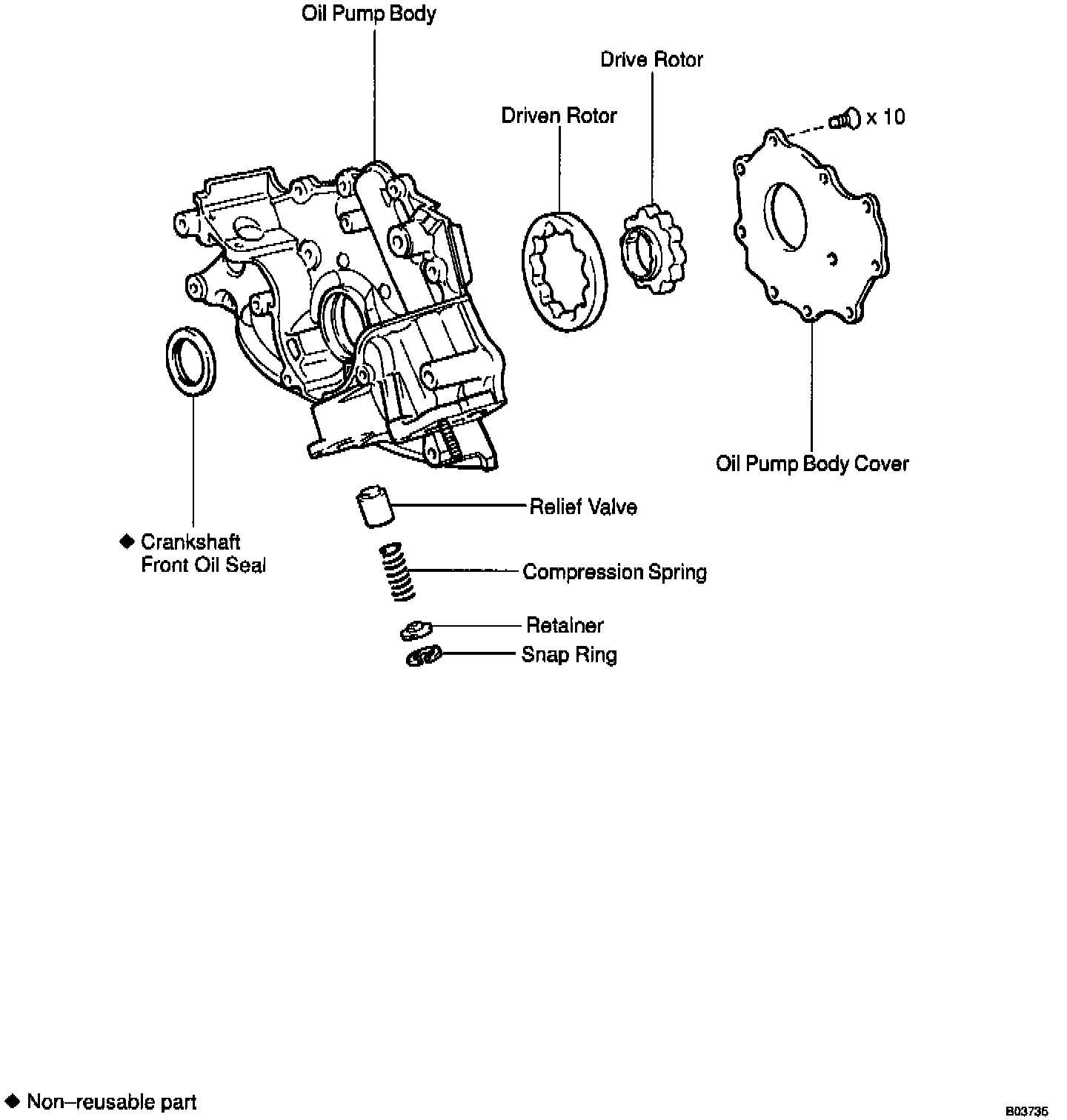 Oil Pump Body

Drive Rotor

Driven Rotor

x 10

Oil Pump Body Cover

Relief Valve

◆ Crankshaft Front Oil Seal

Compression Spring

Retainer

Snap Ring

◆ Non–reusable part

B03736