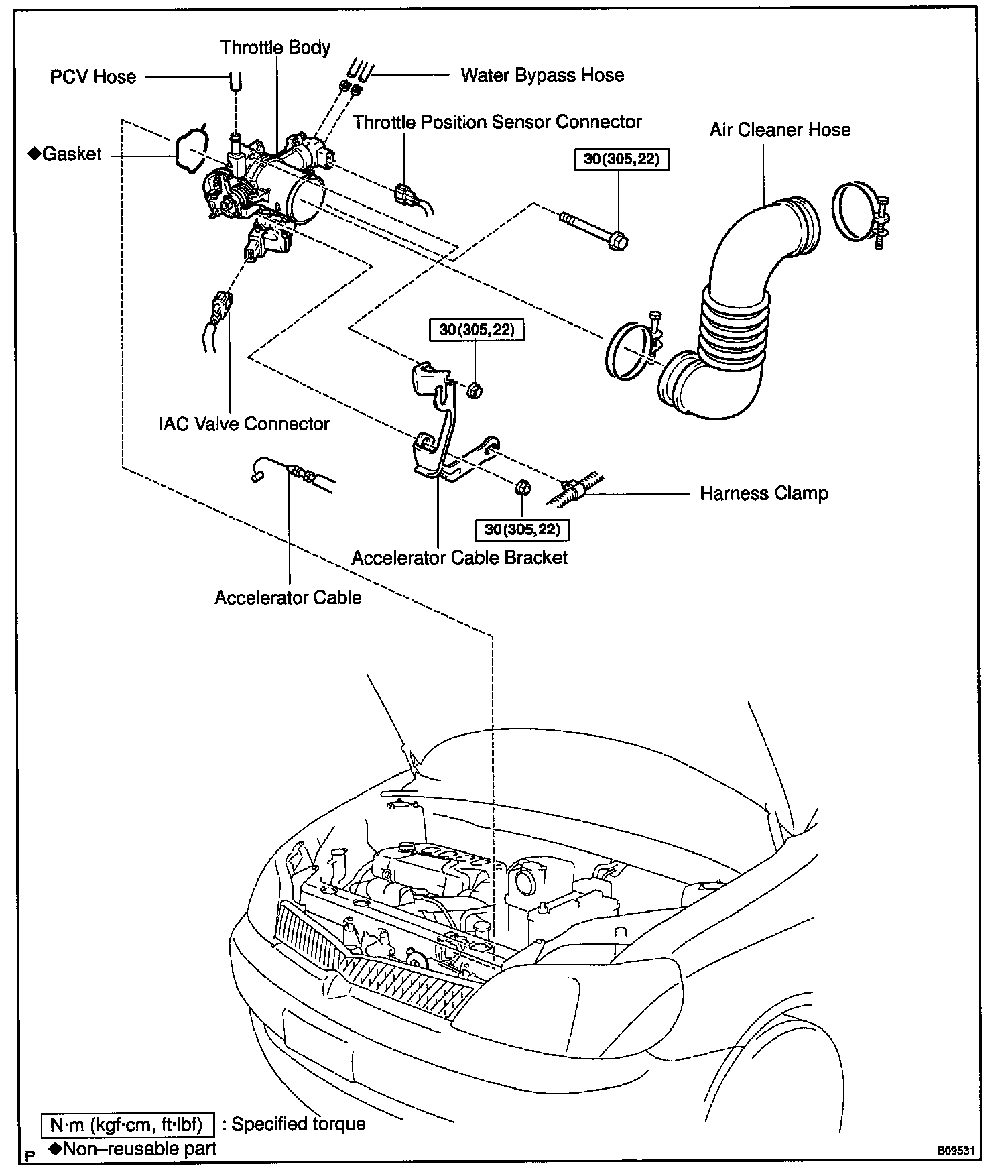 Throttle Body
PCV Hose
Water Bypass Hose
Throttle Position Sensor Connector
Air Cleaner Hose
◆Gasket
30(305,22)
30(305,22)
IAC Valve Connector
Harness Clamp
30(305,22)
Accelerator Cable Bracket
Accelerator Cable

N·m (kgf·cm, ft·lbf) : Specified torque
◆Non–reusable part
P
B09531