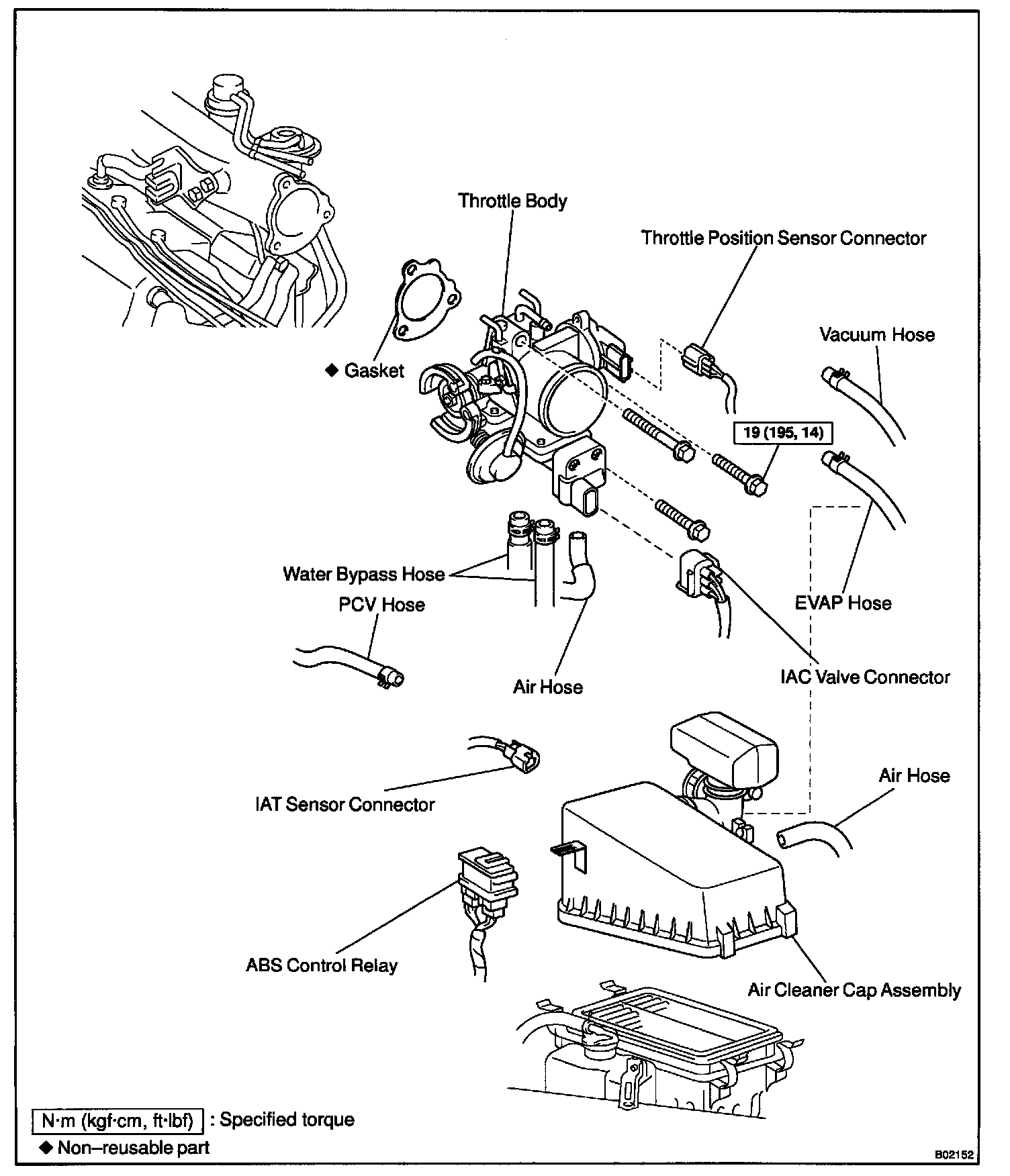 Throttle Body

Throttle Position Sensor Connector

Vacuum Hose

◆ Gasket

19 (195, 14)

Water Bypass Hose

PCV Hose

EVAP Hose

Air Hose

IAC Valve Connector

IAT Sensor Connector

Air Hose

ABS Control Relay

Air Cleaner Cap Assembly

N·m (kgf·cm, ft·lbf) : Specified torque

◆ Non–reusable part

B02152