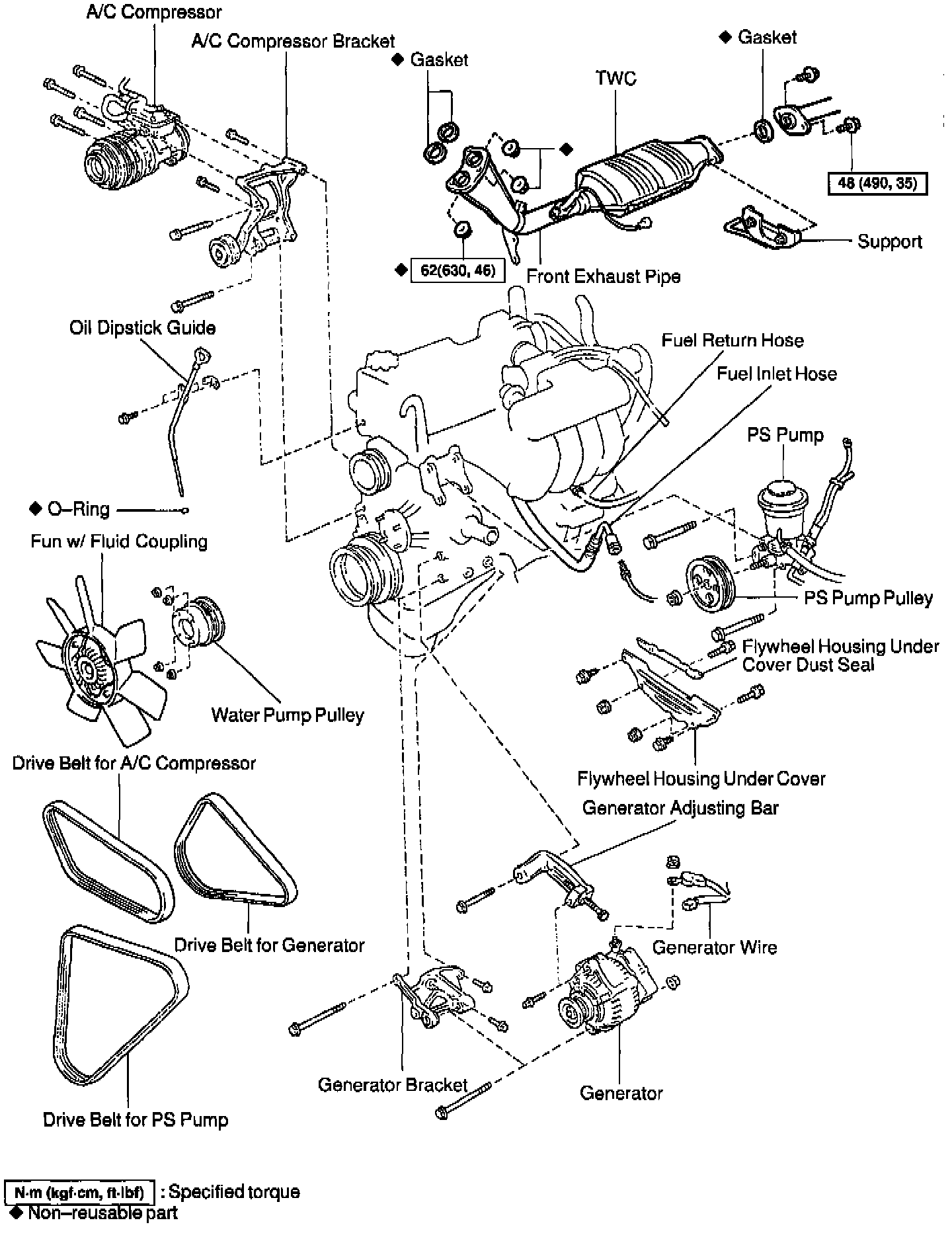 A/C Compressor
A/C Compressor Bracket
◆ Gasket
TWC
◆ Gasket
◆
48 (490, 35)
Support
◆ 62(630, 46)
Front Exhaust Pipe
Oil Dipstick Guide
Fuel Return Hose
Fuel Inlet Hose
PS Pump
◆ O–Ring
Fun w/ Fluid Coupling
PS Pump Pulley
Flywheel Housing Under Cover Dust Seal
Water Pump Pulley
Drive Belt for A/C Compressor
Flywheel Housing Under Cover
Generator Adjusting Bar
Drive Belt for Generator
Generator Wire
Generator Bracket
Generator
Drive Belt for PS Pump
N·m (kgf·cm, ft·lbf) : Specified torque
◆ Non–reusable part