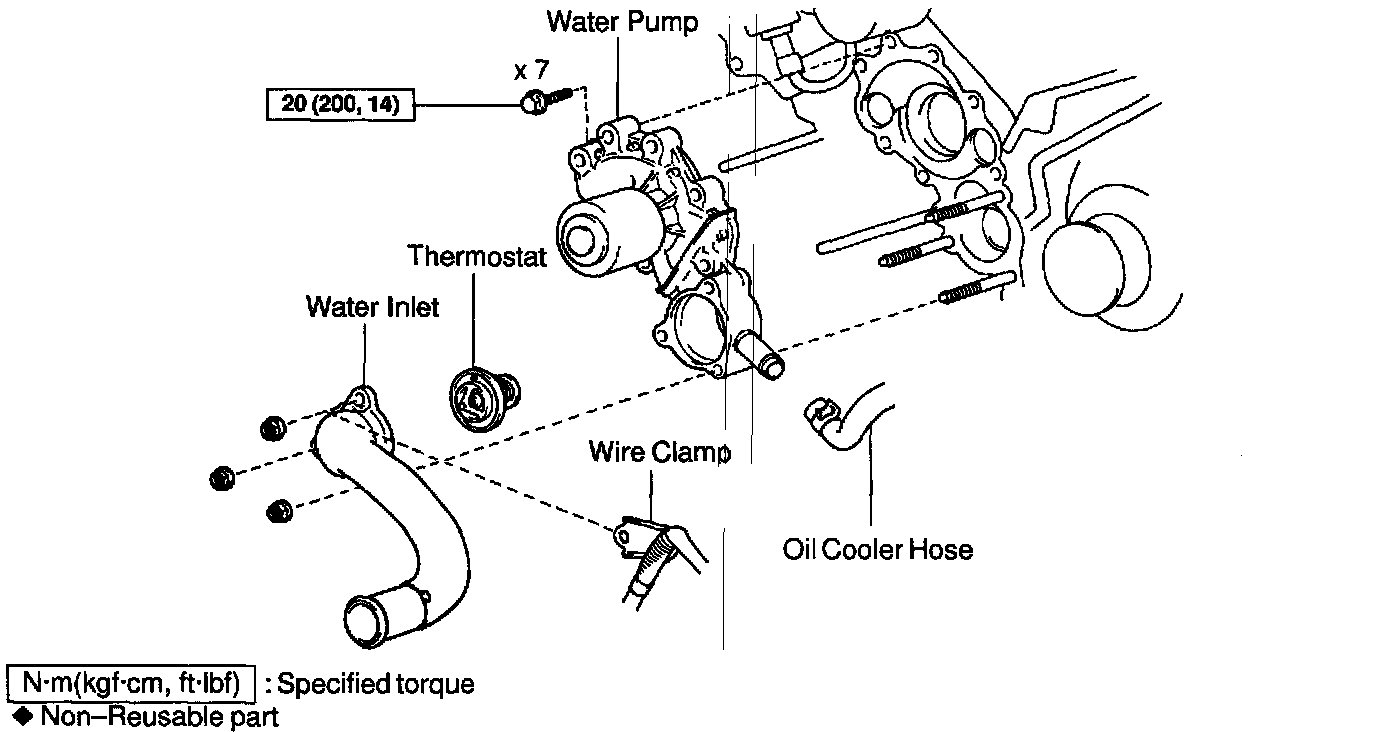 Water Pump

x 7

20 (200, 14)

Thermostat

Water Inlet

Wire Clamp

Oil Cooler Hose

N·m(kgf·cm, ft·lbf) : Specified torque

◆ Non–Reusable part