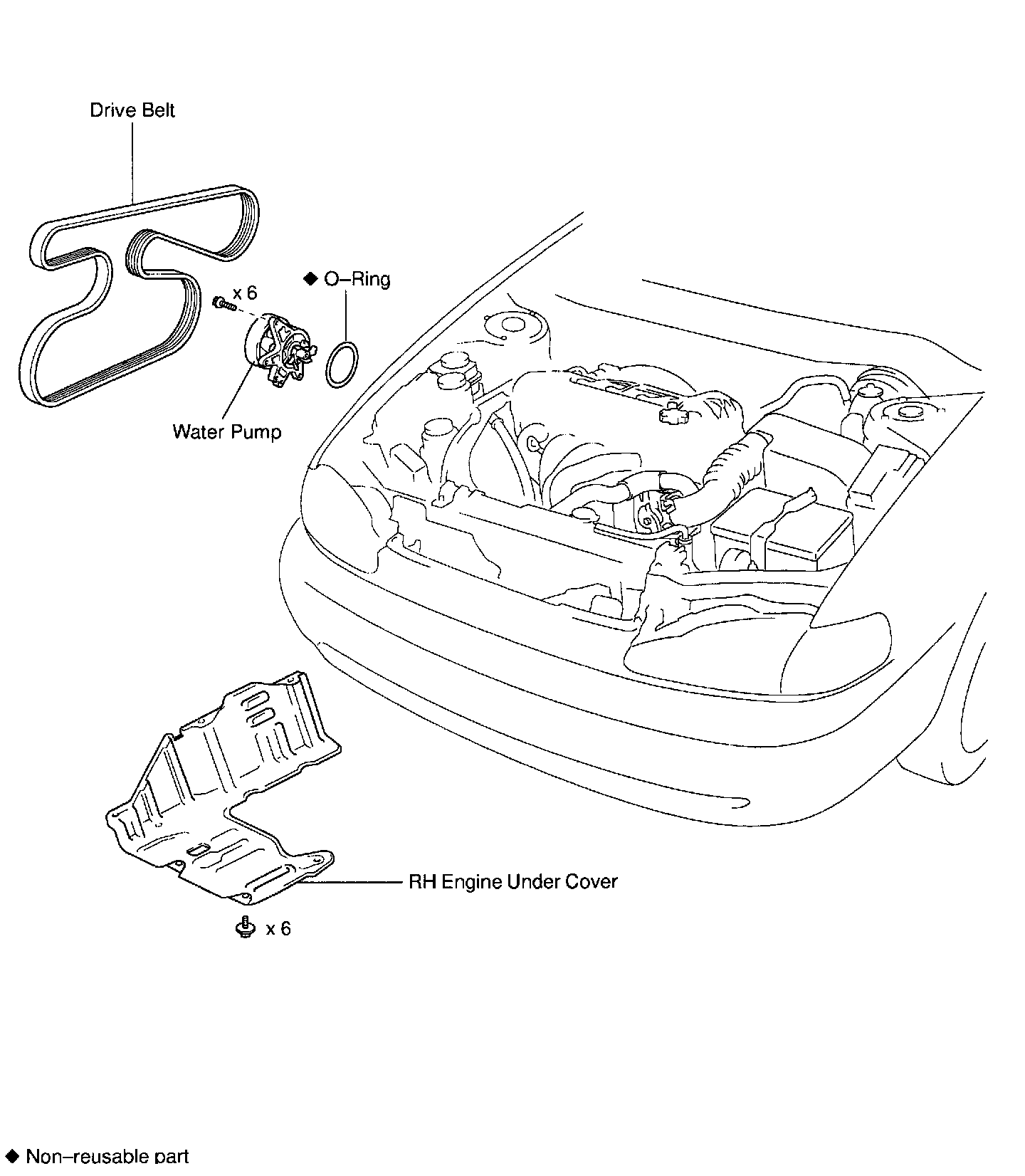 Drive Belt

x 6

◆ O–Ring

Water Pump

RH Engine Under Cover

x 6

◆ Non–reusable part