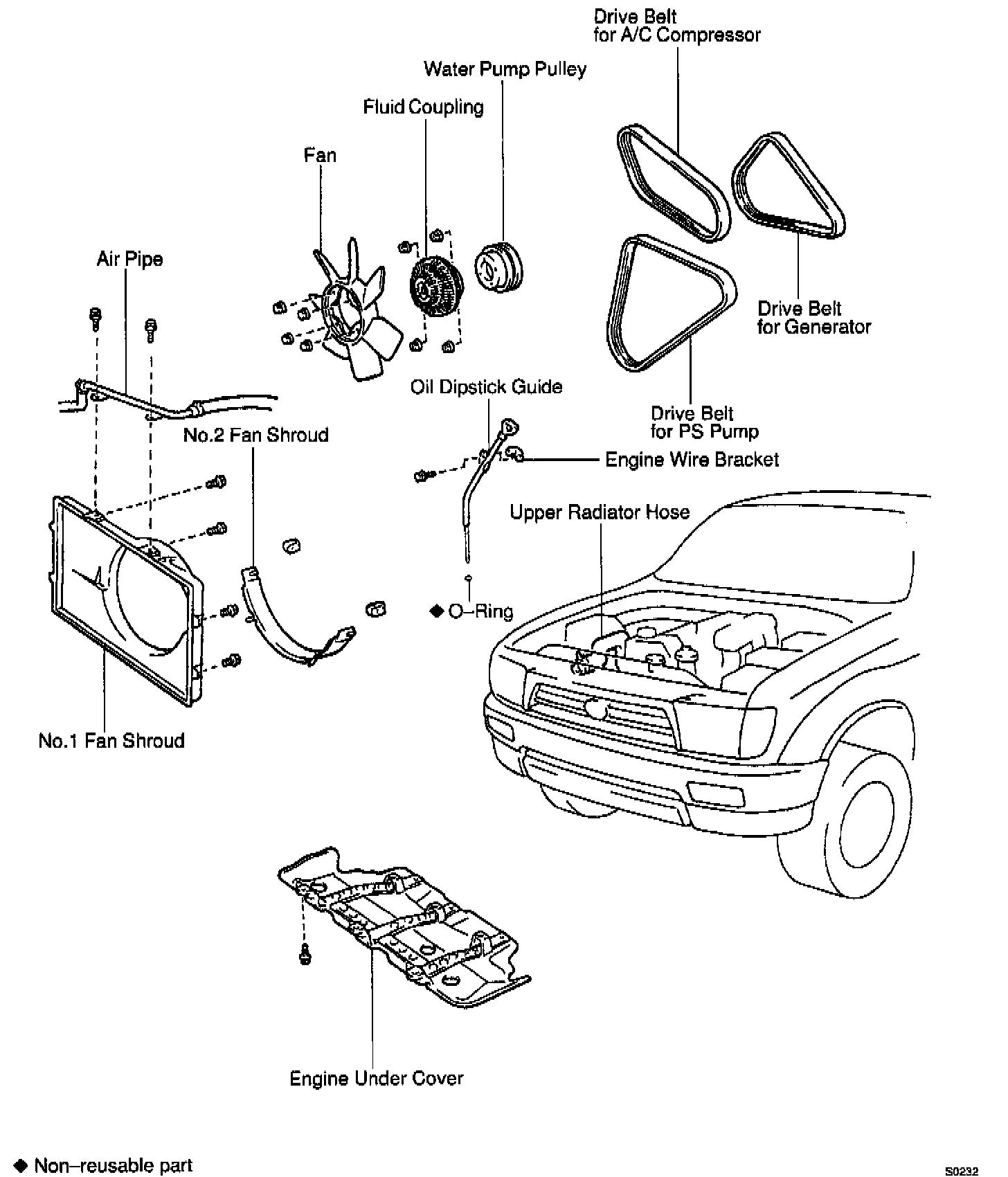 Drive Belt
for A/C Compressor

Water Pump Pulley

Fluid Coupling

Fan

Air Pipe

Drive Belt
for Generator

Oil Dipstick Guide

Drive Belt
for PS Pump

No.2 Fan Shroud

Engine Wire Bracket

Upper Radiator Hose

◆ O–Ring

No.1 Fan Shroud

Engine Under Cover

◆ Non–reusable part

S0232