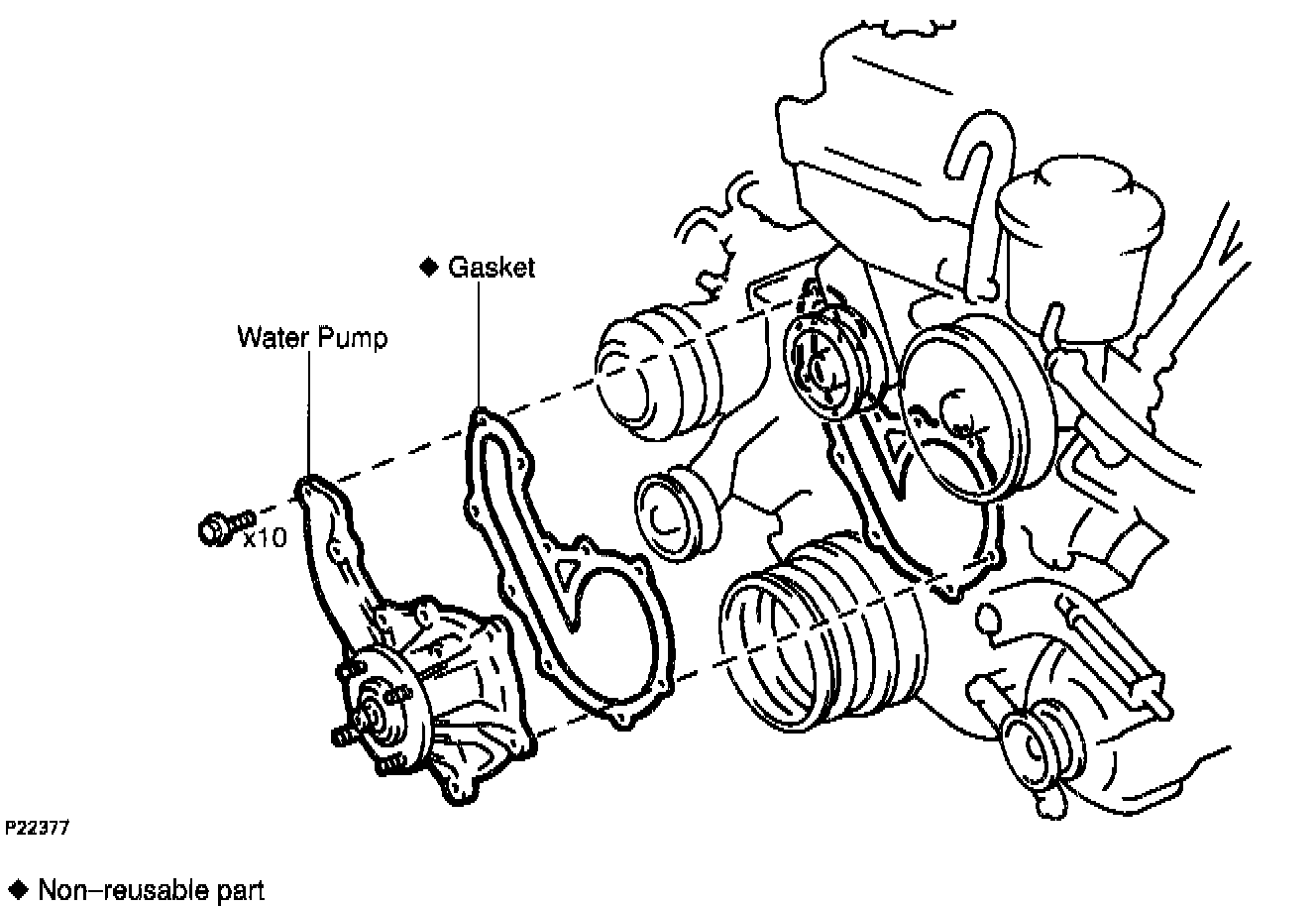 ◆ Gasket

Water Pump

x10

P22377

◆ Non–reusable part