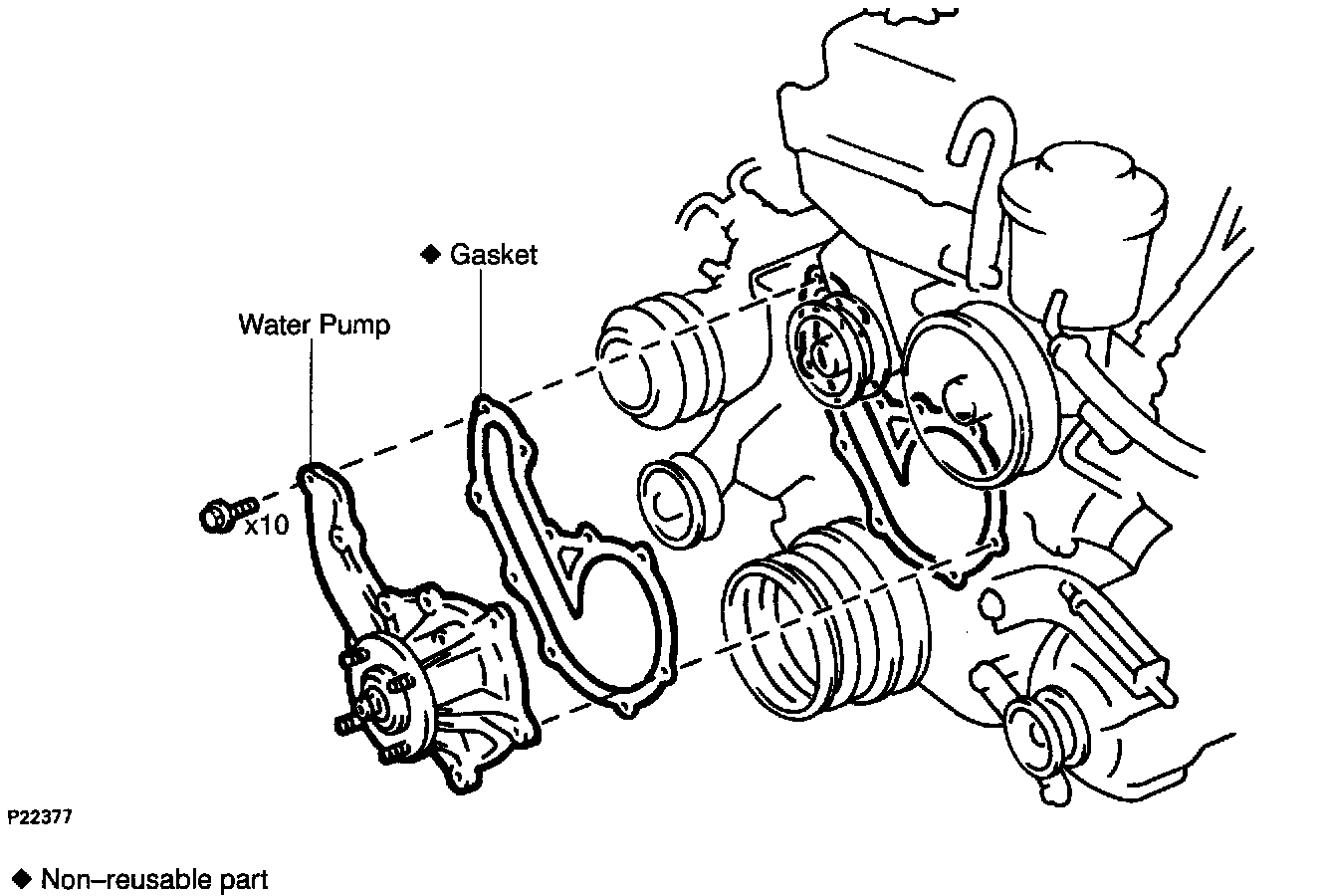 ◆ Gasket

Water Pump

x10

P22377

◆ Non–reusable part