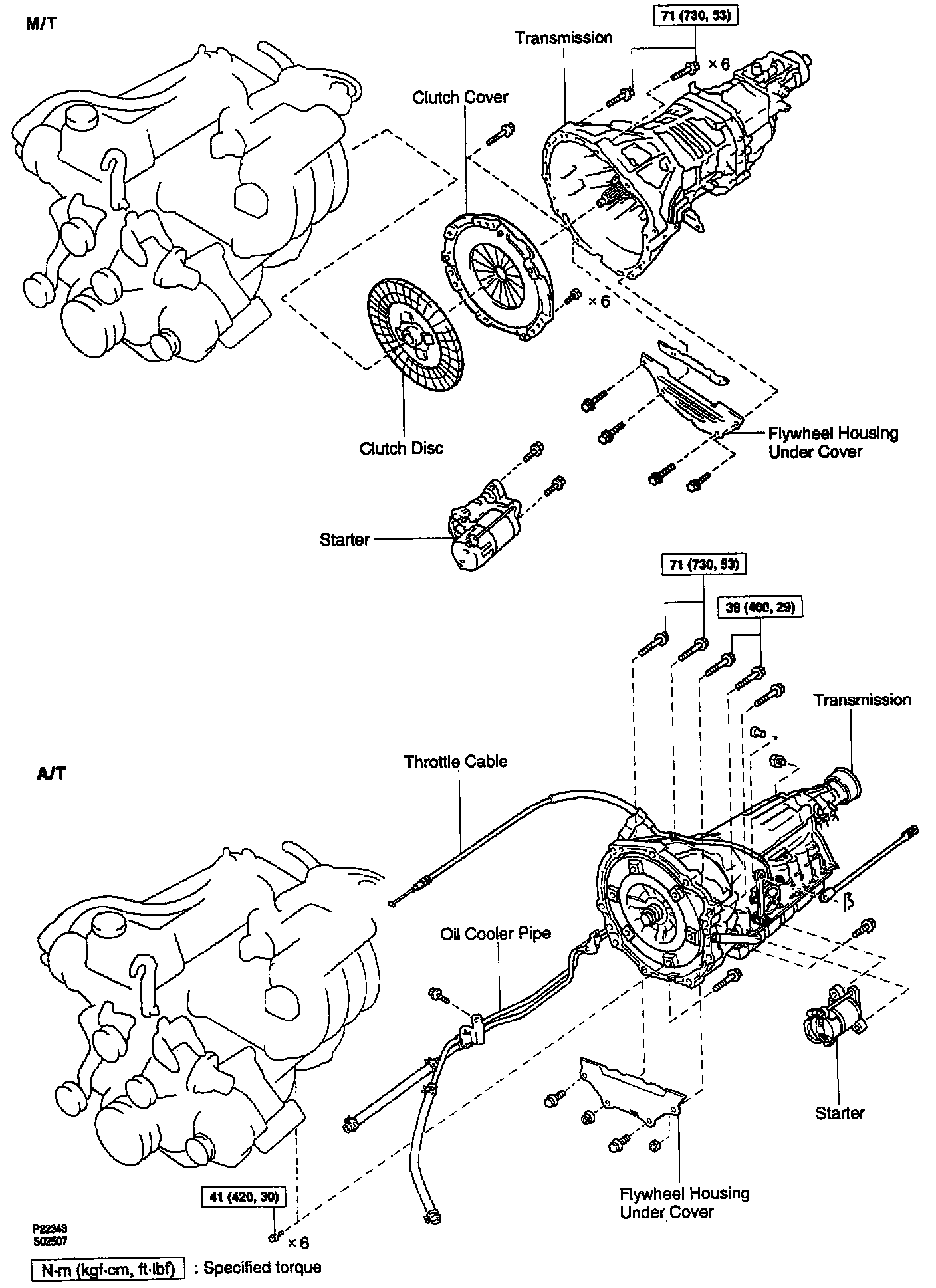 M/T

71 (730, 53)

Transmission

× 6

Clutch Cover

× 6

Clutch Disc

Flywheel Housing Under Cover

Starter

71 (730, 53)

39 (400, 29)

Transmission

A/T

Throttle Cable

Oil Cooler Pipe

Starter

Flywheel Housing Under Cover

41 (420, 30)

× 6

P22343
S02507

N·m (kgf·cm, ft·lbf) : Specified torque