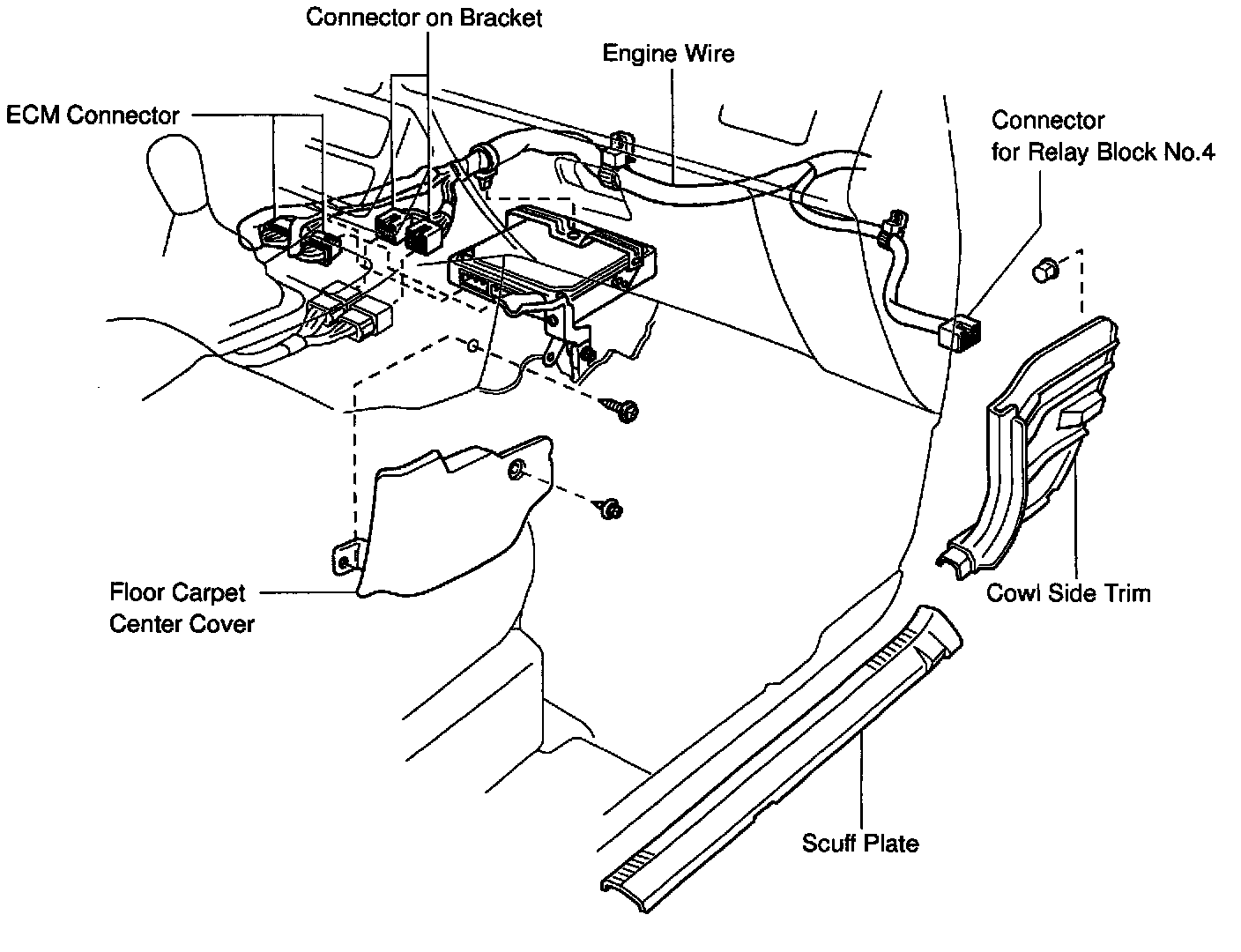 Connector on Bracket

Engine Wire

ECM Connector

Connector for Relay Block No.4

Floor Carpet Center Cover

Cowl Side Trim

Scuff Plate