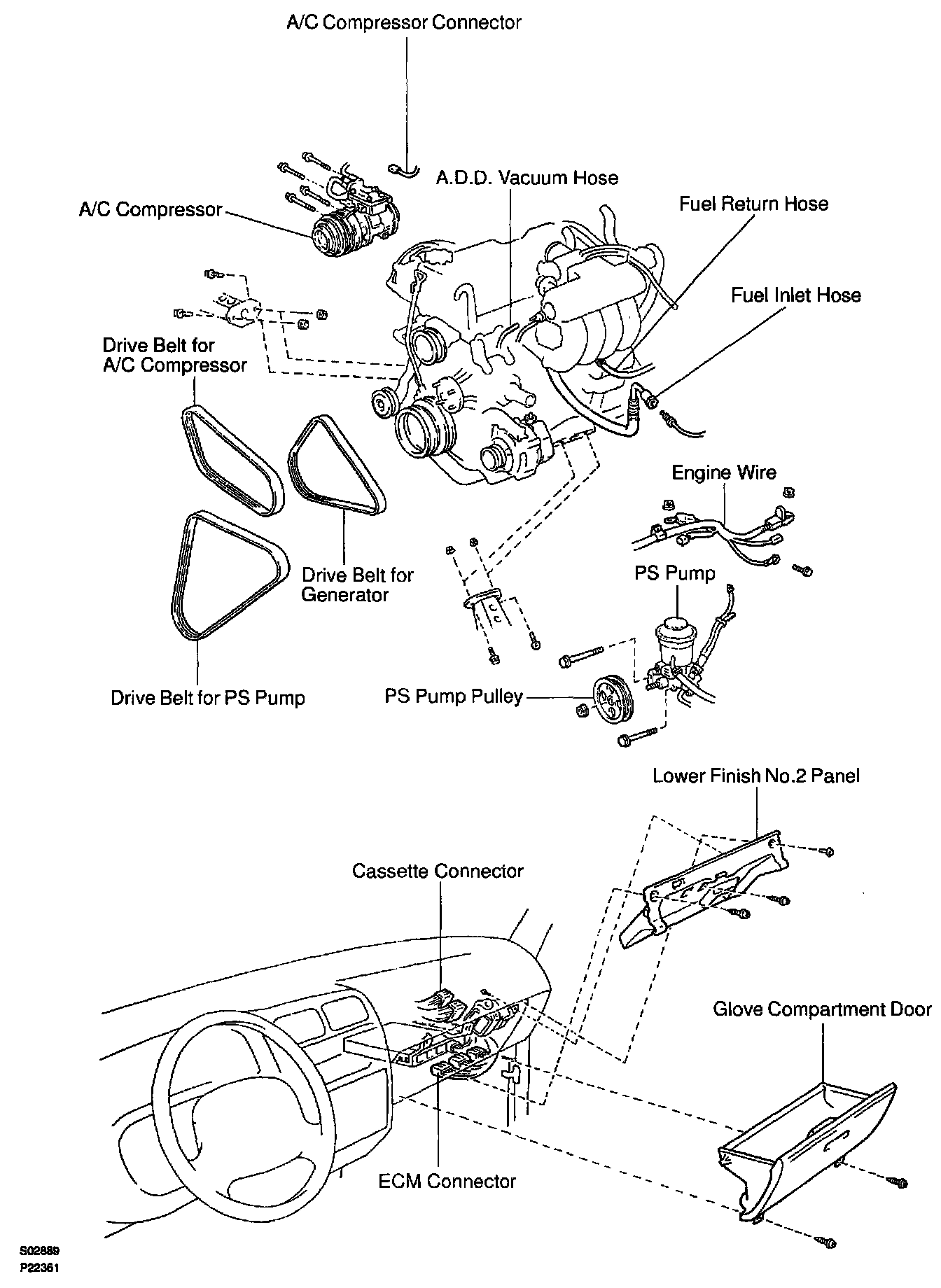 A/C Compressor Connector

A.D.D. Vacuum Hose

A/C Compressor

Fuel Return Hose

Fuel Inlet Hose

Drive Belt for A/C Compressor

Engine Wire

Drive Belt for Generator

PS Pump

Drive Belt for PS Pump

PS Pump Pulley

Lower Finish No.2 Panel

Cassette Connector

Glove Compartment Door

ECM Connector

S02889
P22361