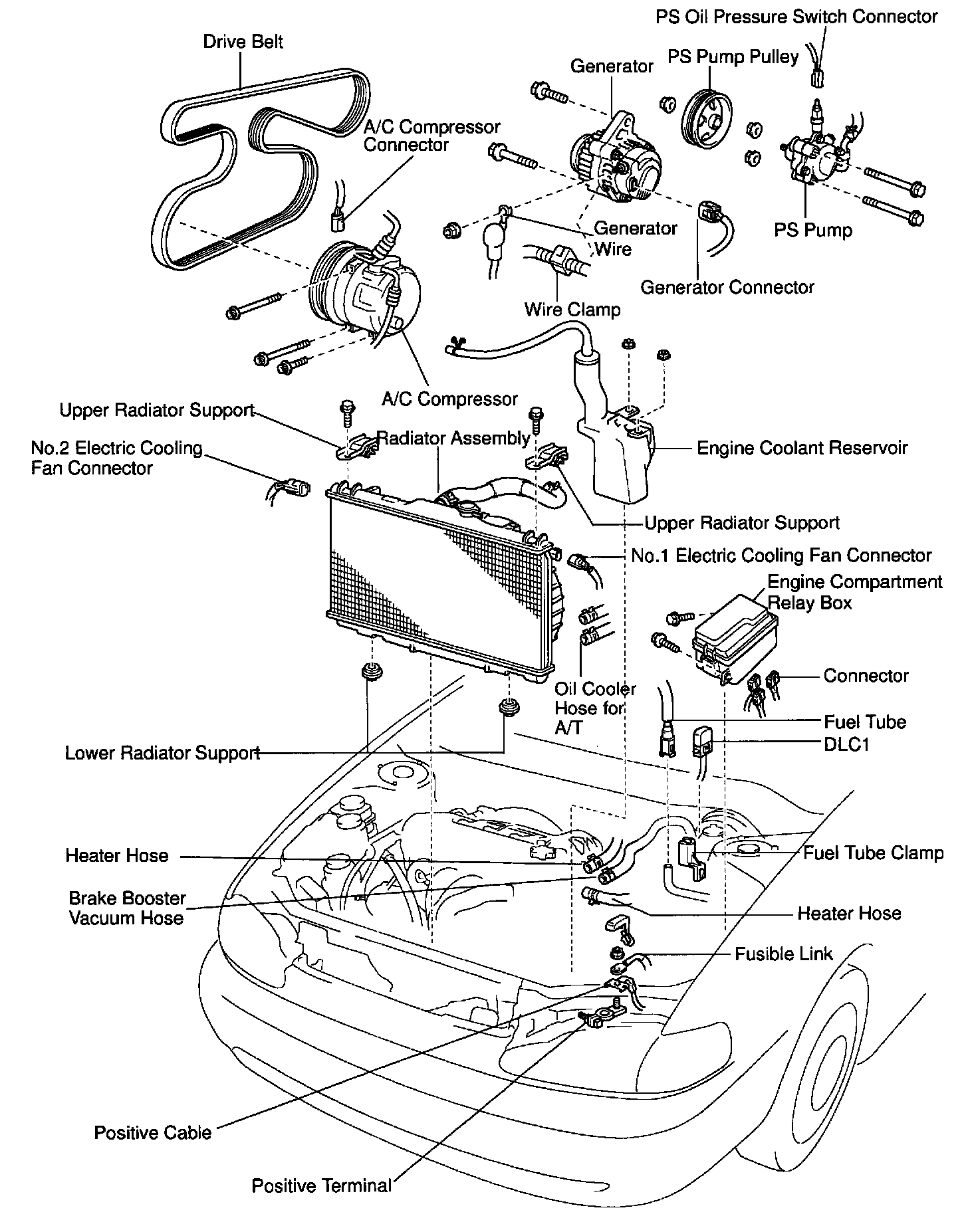 PS Oil Pressure Switch Connector

Drive Belt

PS Pump Pulley

Generator

A/C Compressor Connector

Generator Wire

PS Pump

Generator Connector

Wire Clamp

A/C Compressor

Upper Radiator Support

Radiator Assembly

No.2 Electric Cooling Fan Connector

Engine Coolant Reservoir

Upper Radiator Support

No.1 Electric Cooling Fan Connector

Engine Compartment Relay Box

Connector

Oil Cooler Hose for A/T

Fuel Tube

DLC1

Lower Radiator Support

Heater Hose

Fuel Tube Clamp

Brake Booster Vacuum Hose

Heater Hose

Fusible Link

Positive Cable

Positive Terminal