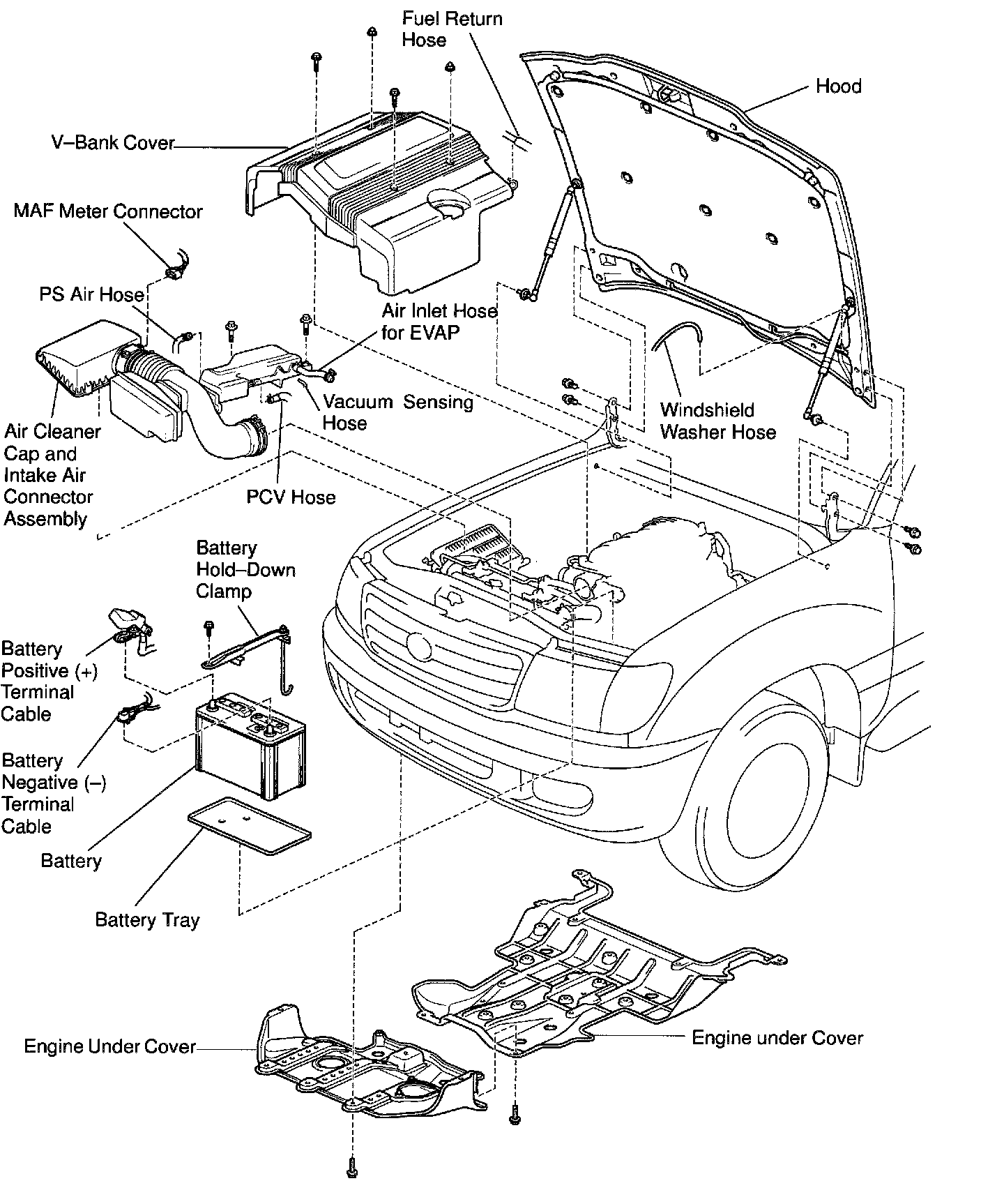 Fuel Return Hose

Hood

V–Bank Cover

MAF Meter Connector

PS Air Hose

Air Inlet Hose for EVAP

Vacuum Sensing Hose

Windshield Washer Hose

Air Cleaner Cap and Intake Air Connector Assembly

PCV Hose

Battery Hold–Down Clamp

Battery Positive (+) Terminal Cable

Battery Negative (–) Terminal Cable

Battery

Battery Tray

Engine Under Cover

Engine under Cover