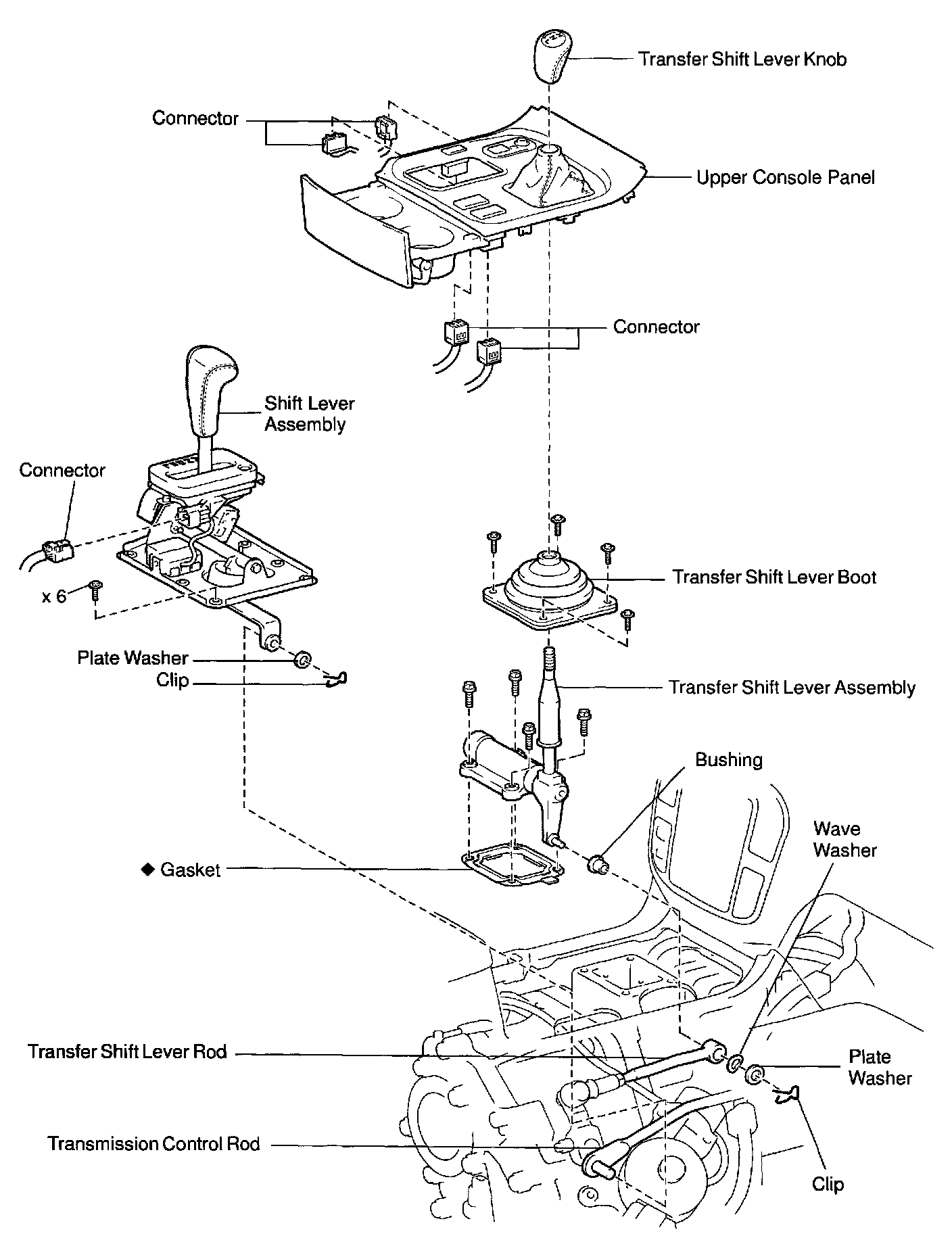 Transfer Shift Lever Knob

Connector

Upper Console Panel

Connector

Shift Lever Assembly

Connector

x 6

Transfer Shift Lever Boot

Plate Washer

Clip

Transfer Shift Lever Assembly

Bushing

Wave Washer

◆ Gasket

Transfer Shift Lever Rod

Plate Washer

Transmission Control Rod

Clip