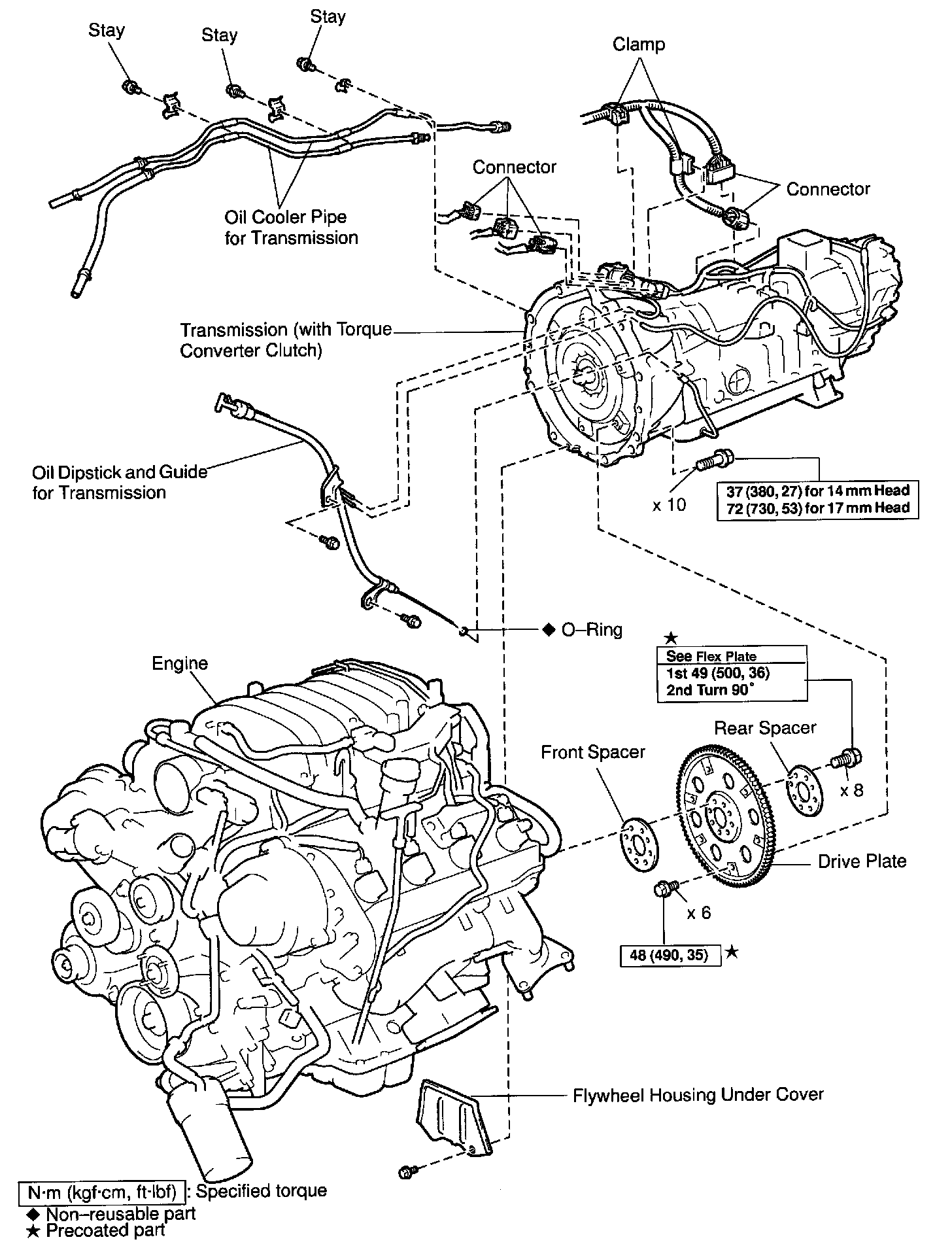 Stay
Stay
Stay
Clamp
Connector
Connector
Oil Cooler Pipe for Transmission
Transmission (with Torque Converter Clutch)
Oil Dipstick and Guide for Transmission
x 10
37 (380, 27) for 14 mm Head
72 (730, 53) for 17 mm Head
◆ O–Ring
★
See Flex Plate
1st 49 (500, 36)
2nd Turn 90°
Engine
Rear Spacer
Front Spacer
x 8
Drive Plate
x 6
48 (490, 35) ★
Flywheel Housing Under Cover
N·m (kgf·cm, ft·lbf) : Specified torque
◆ Non–reusable part
★ Precoated part