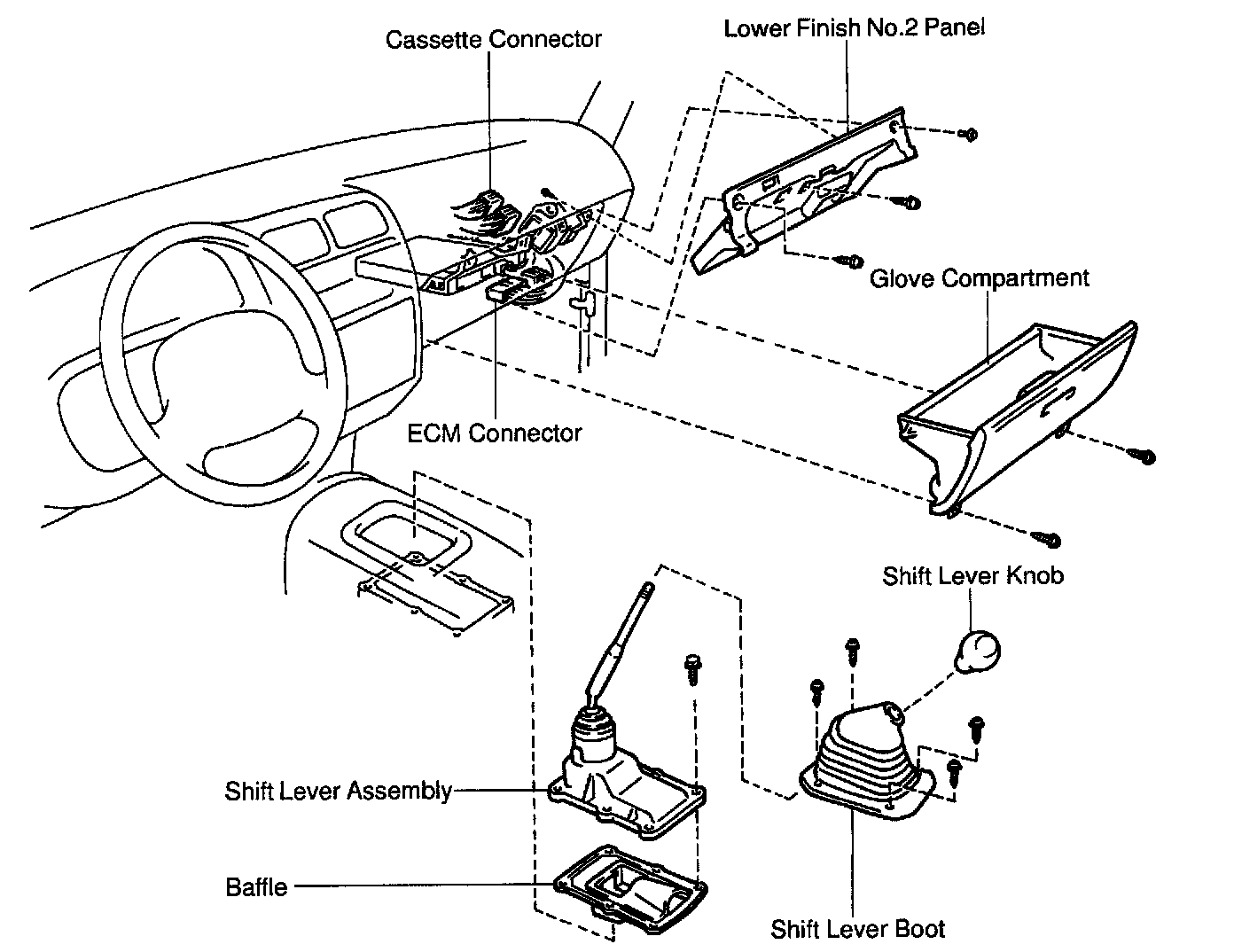 Cassette Connector

Lower Finish No.2 Panel

Glove Compartment

ECM Connector

Shift Lever Knob

Shift Lever Assembly

Baffle

Shift Lever Boot