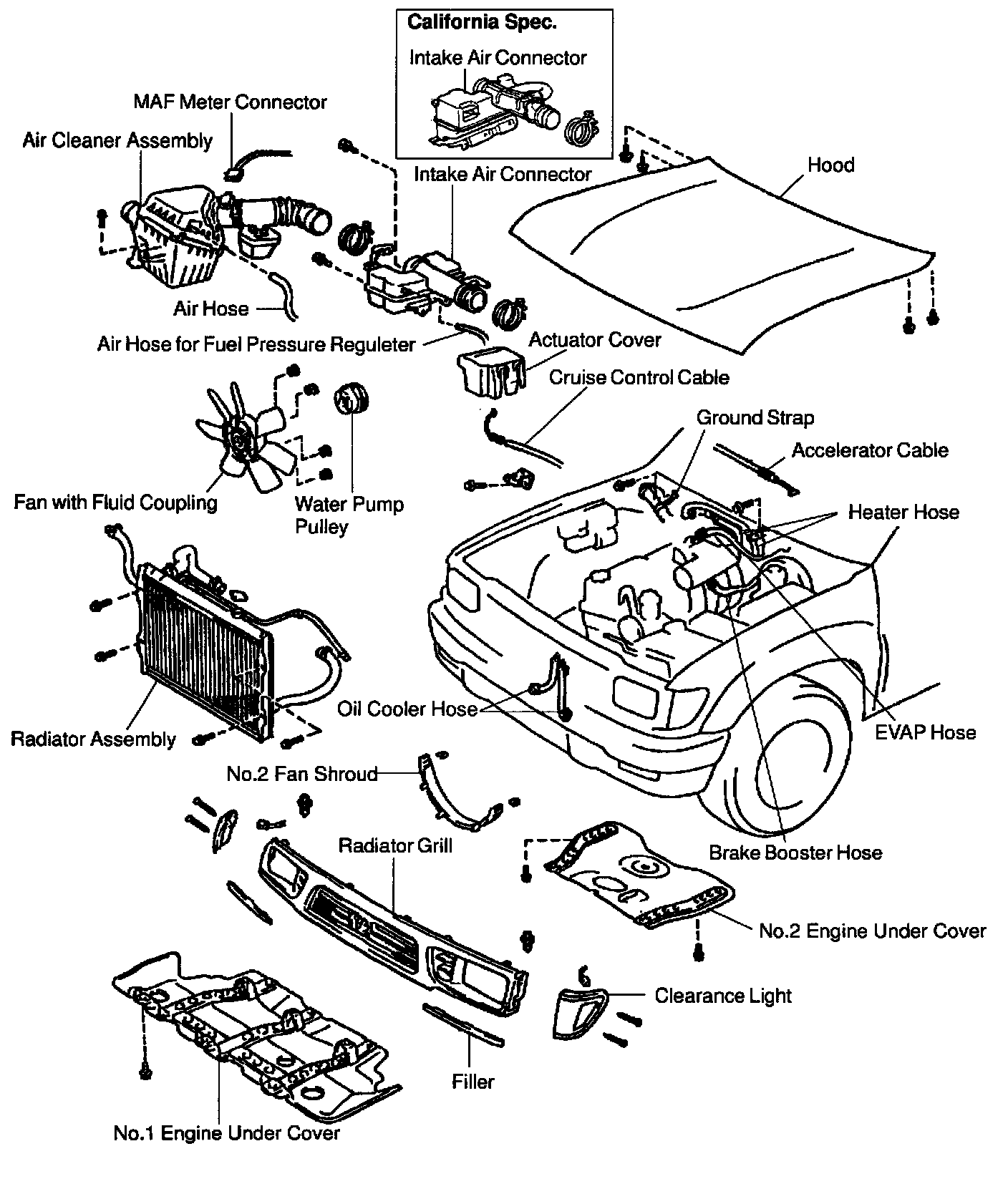 California Spec.
Intake Air Connector

MAF Meter Connector
Air Cleaner Assembly
Intake Air Connector
Hood
Air Hose
Air Hose for Fuel Pressure Reguleter
Actuator Cover
Cruise Control Cable
Ground Strap
Accelerator Cable
Fan with Fluid Coupling
Water Pump Pulley
Heater Hose
Oil Cooler Hose
Radiator Assembly
EVAP Hose
No.2 Fan Shroud
Radiator Grill
Brake Booster Hose
No.2 Engine Under Cover
Clearance Light
Filler
No.1 Engine Under Cover