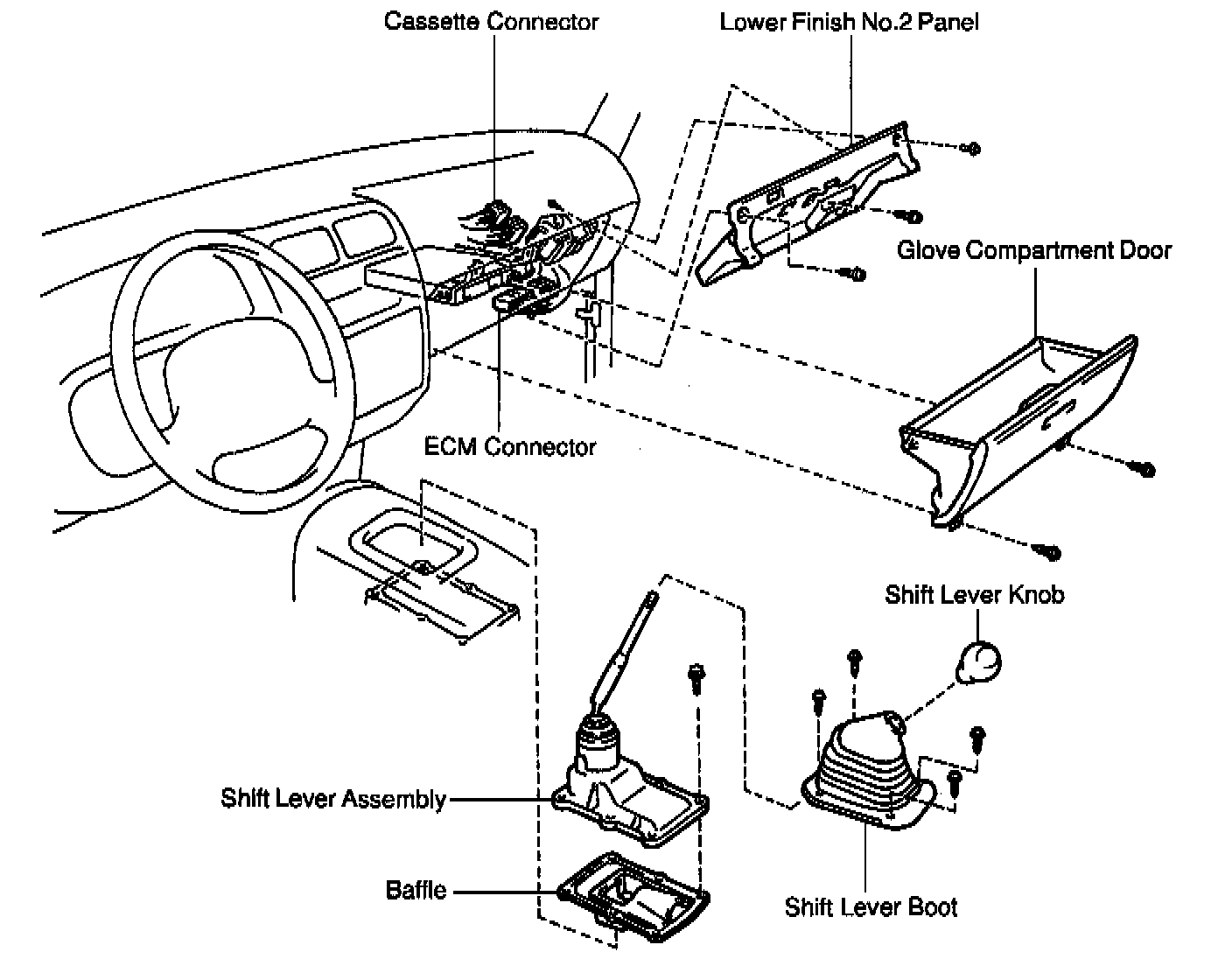 Cassette Connector

Lower Finish No.2 Panel

Glove Compartment Door

ECM Connector

Shift Lever Knob

Shift Lever Assembly

Baffle

Shift Lever Boot