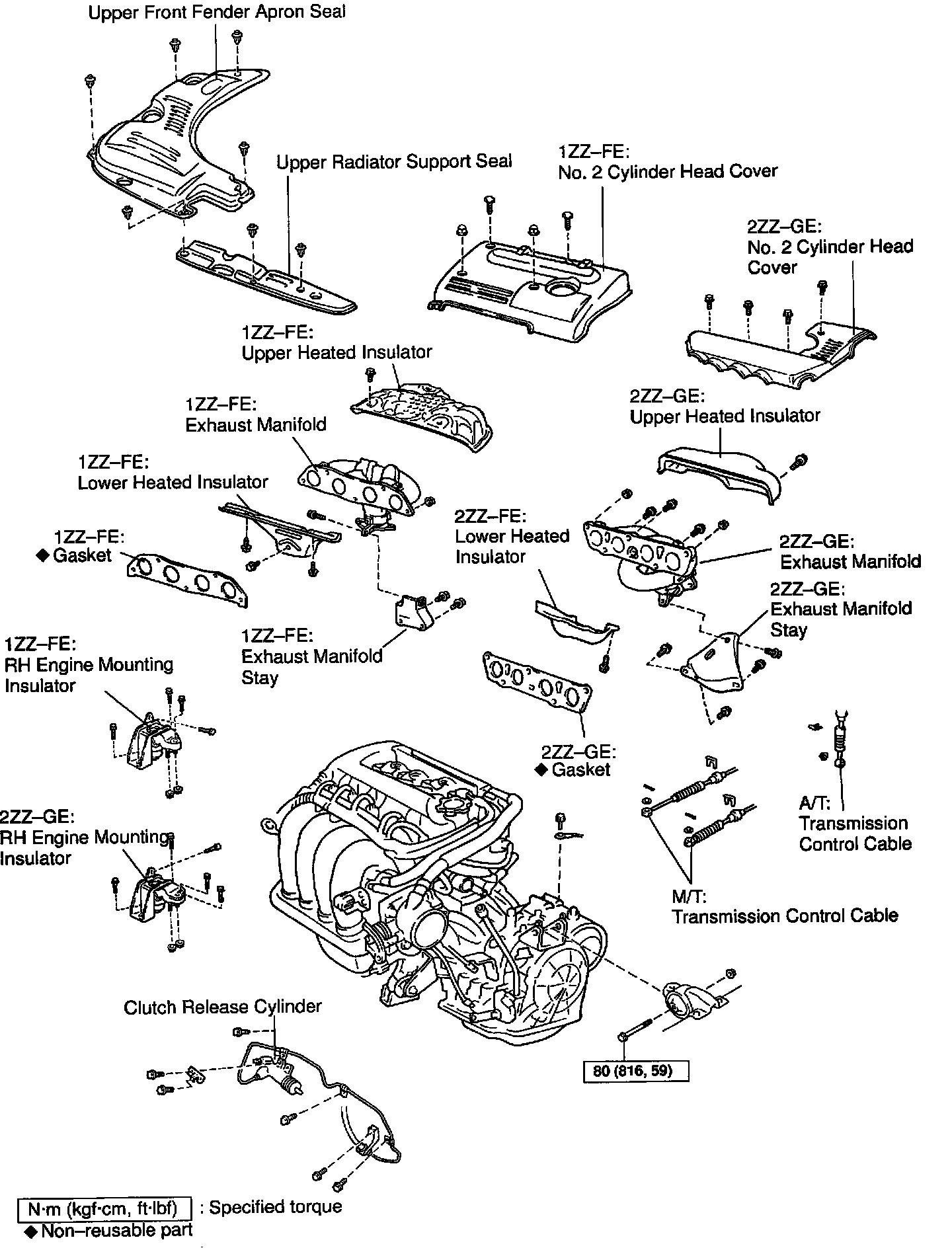 Upper Front Fender Apron Seal

Upper Radiator Support Seal

1ZZ–FE:
No. 2 Cylinder Head Cover

2ZZ–GE:
No. 2 Cylinder Head Cover

1ZZ–FE:
Upper Heated Insulator

1ZZ–FE:
Exhaust Manifold

2ZZ–GE:
Upper Heated Insulator

1ZZ–FE:
Lower Heated Insulator

1ZZ–FE:
◆ Gasket

2ZZ–FE:
Lower Heated Insulator

2ZZ–GE:
Exhaust Manifold

2ZZ–GE:
Exhaust Manifold Stay

1ZZ–FE:
Exhaust Manifold Stay

1ZZ–FE:
RH Engine Mounting Insulator

2ZZ–GE:
◆ Gasket

A/T:
Transmission Control Cable

2ZZ–GE:
RH Engine Mounting Insulator

M/T:
Transmission Control Cable

Clutch Release Cylinder

80 (816, 59)

N·m (kgf·cm, ft·lbf) : Specified torque
◆ Non–reusable part