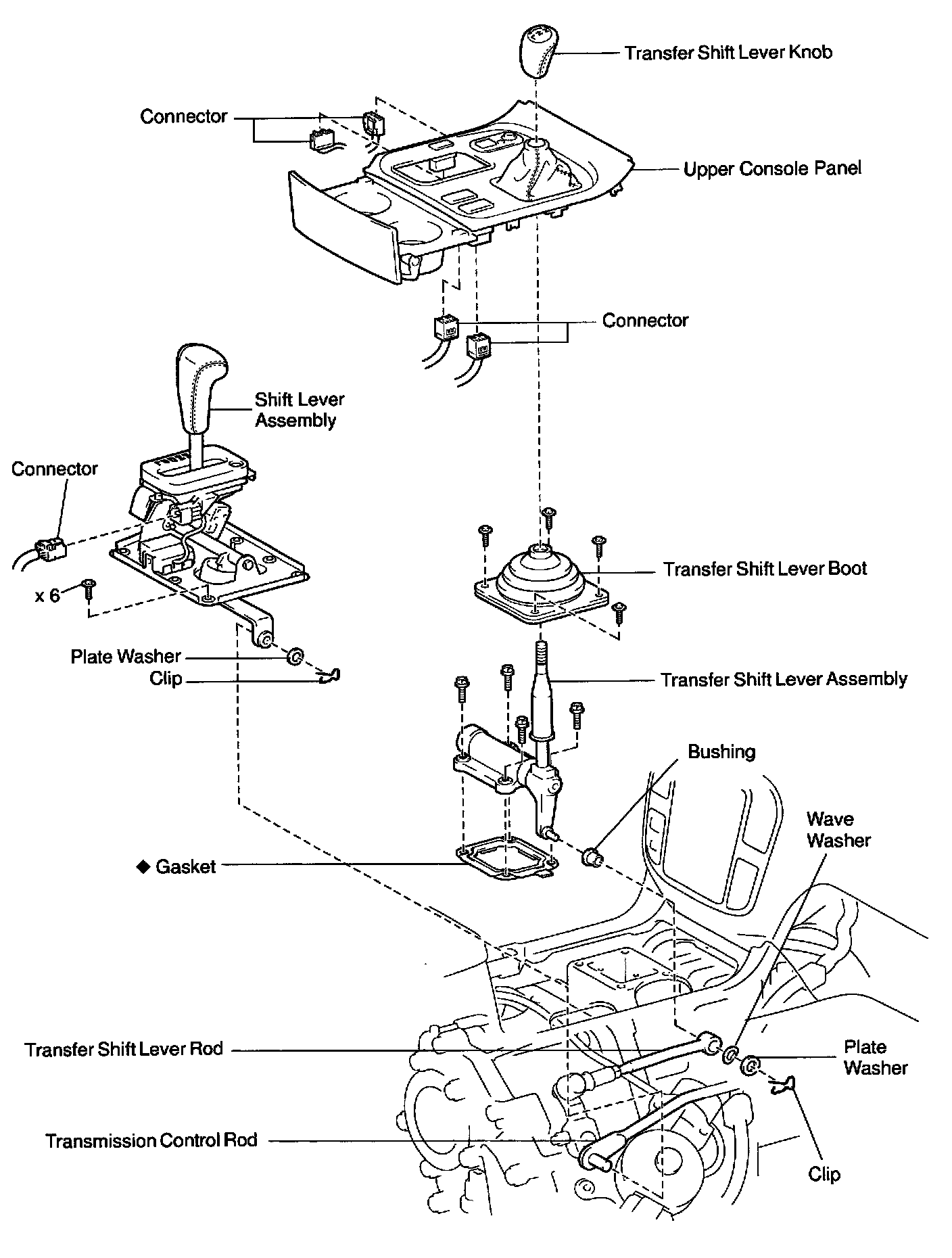 Transfer Shift Lever Knob

Connector

Upper Console Panel

Connector

Shift Lever Assembly

Connector

x 6

Transfer Shift Lever Boot

Plate Washer

Clip

Transfer Shift Lever Assembly

Bushing

Wave Washer

◆ Gasket

Transfer Shift Lever Rod

Plate Washer

Transmission Control Rod

Clip