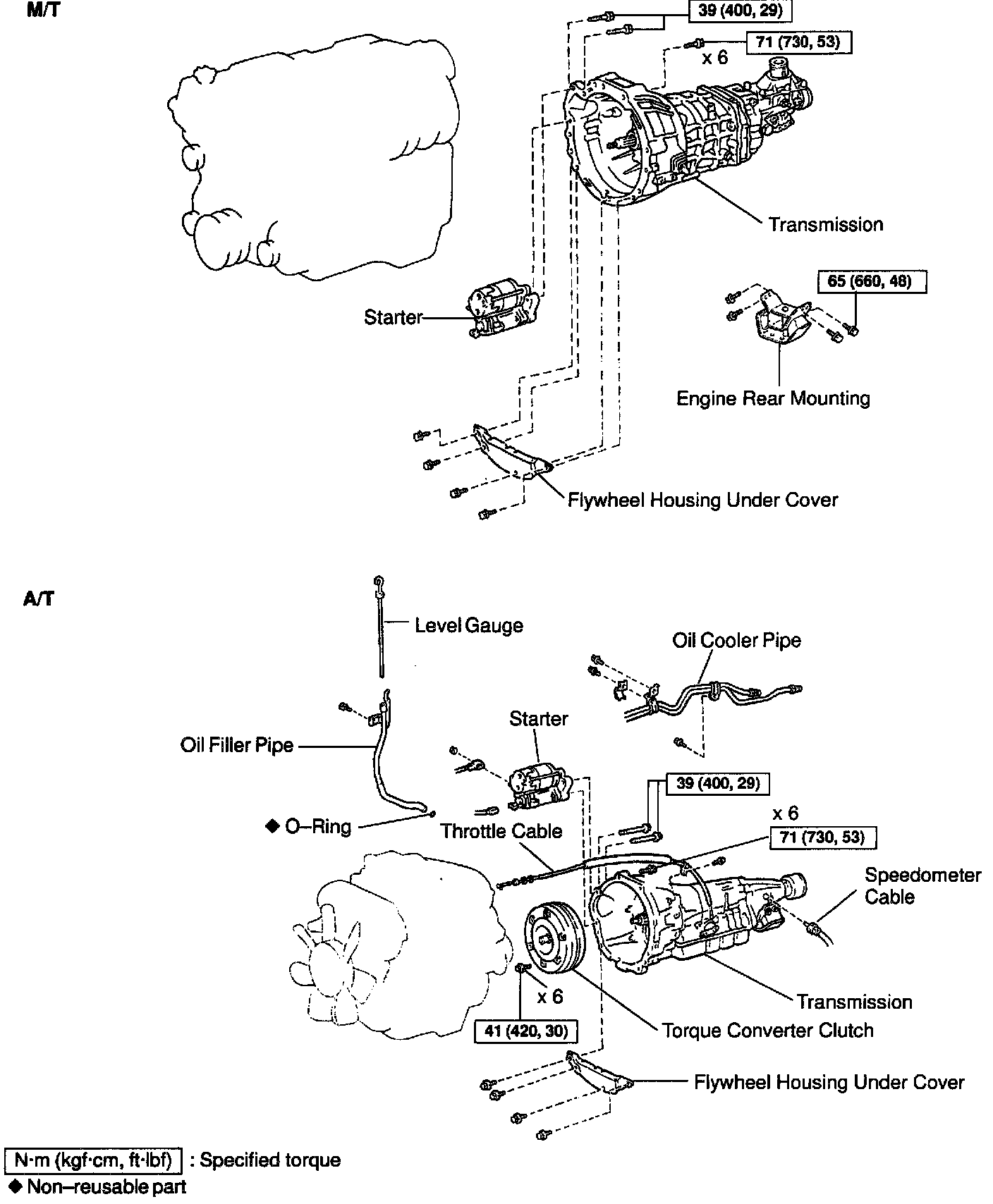 M/T

39 (400, 29)

71 (730, 53)

x 6

Transmission

65 (660, 48)

Starter

Engine Rear Mounting

Flywheel Housing Under Cover

A/T

Level Gauge

Oil Cooler Pipe

Starter

Oil Filler Pipe

39 (400, 29)

x 6

◆ O–Ring

Throttle Cable

71 (730, 53)

Speedometer Cable

x 6

Transmission

41 (420, 30)

Torque Converter Clutch

Flywheel Housing Under Cover

N·m (kgf·cm, ft·lbf) : Specified torque

◆ Non–reusable part