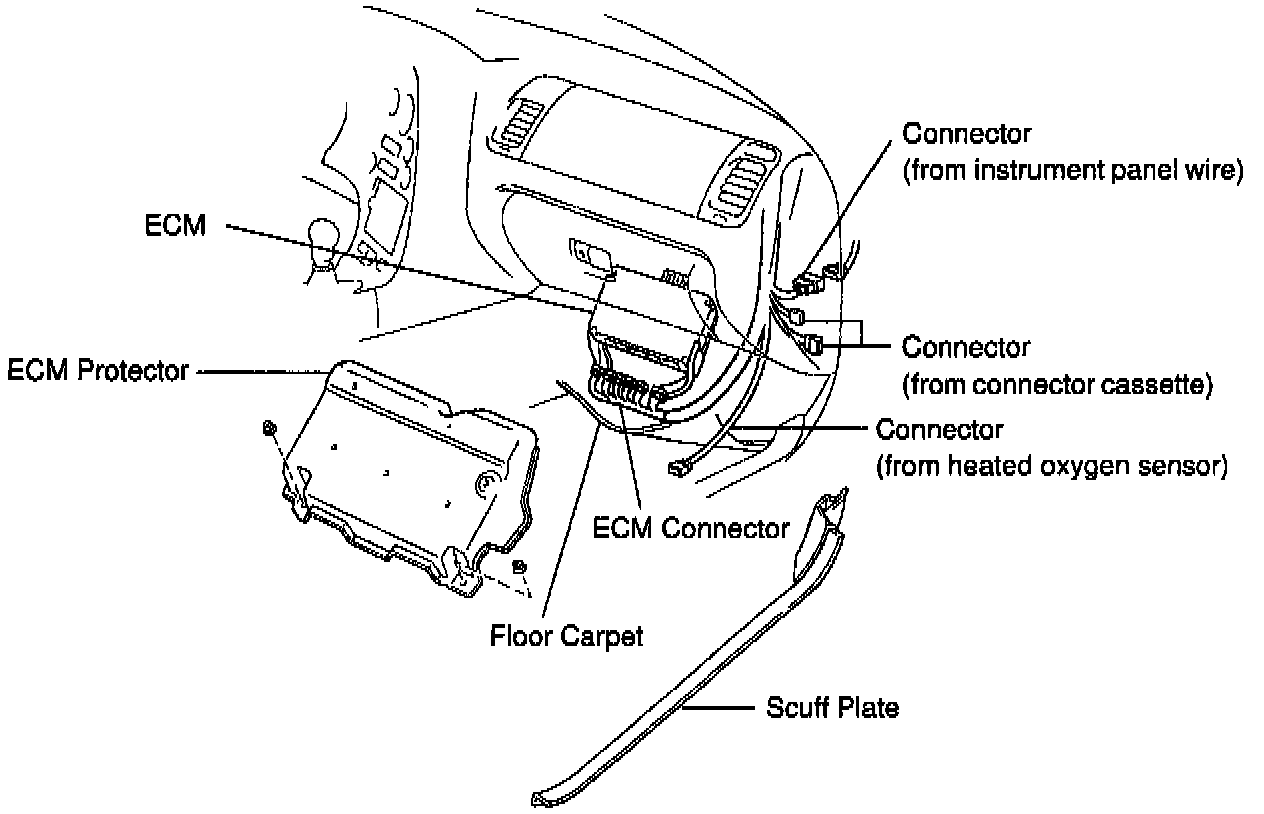 Connector
(from instrument panel wire)

ECM

Connector
(from connector cassette)

ECM Protector

Connector
(from heated oxygen sensor)

ECM Connector

Floor Carpet

Scuff Plate