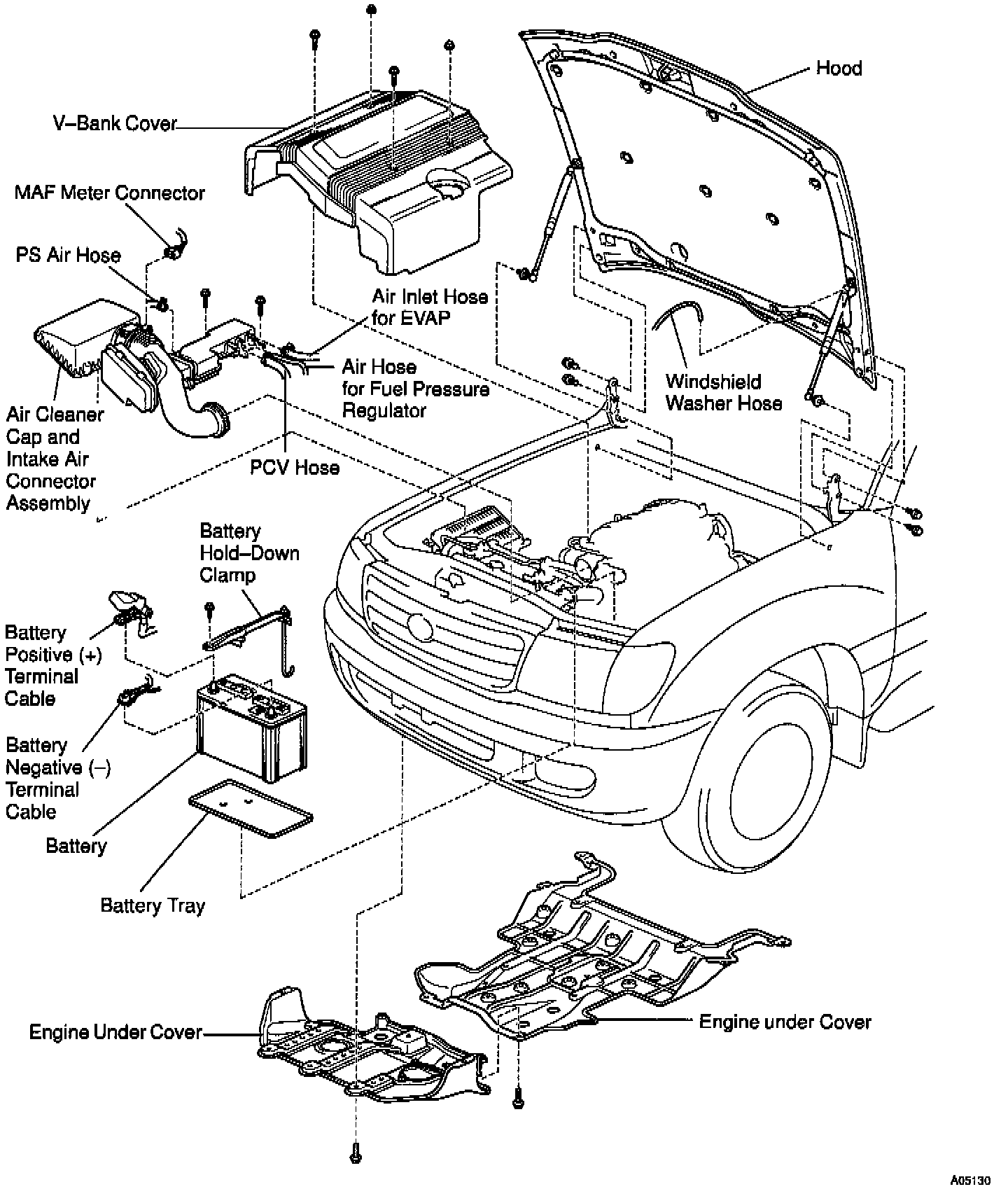 Hood

V–Bank Cover

MAF Meter Connector

PS Air Hose

Air Inlet Hose for EVAP

Air Hose for Fuel Pressure Regulator

Windshield Washer Hose

Air Cleaner Cap and Intake Air Connector Assembly

PCV Hose

Battery Hold–Down Clamp

Battery Positive (+) Terminal Cable

Battery Negative (–) Terminal Cable

Battery

Battery Tray

Engine Under Cover

Engine under Cover

A05130