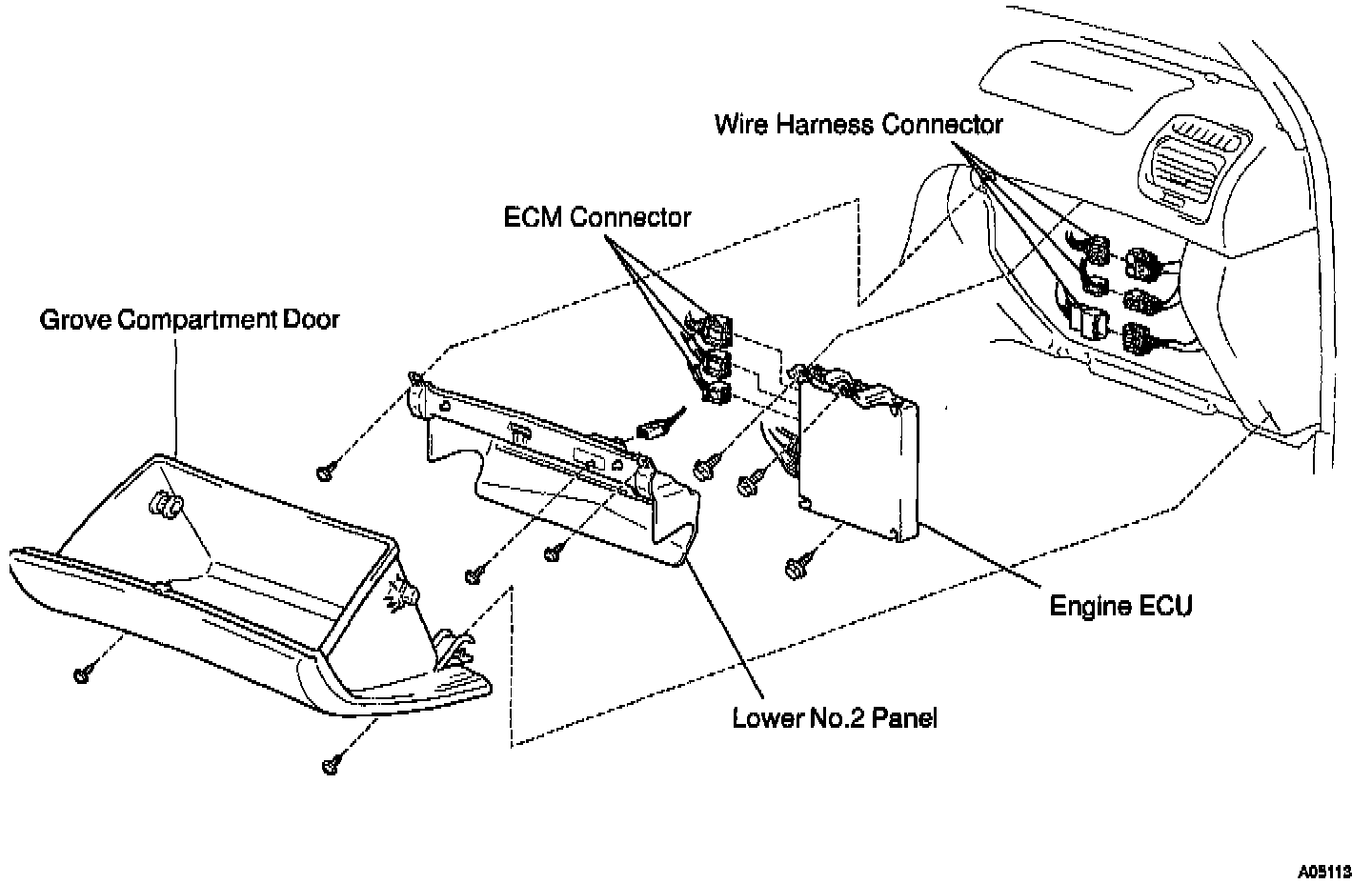 Wire Harness Connector

ECM Connector

Grove Compartment Door

Engine ECU

Lower No.2 Panel

A05113