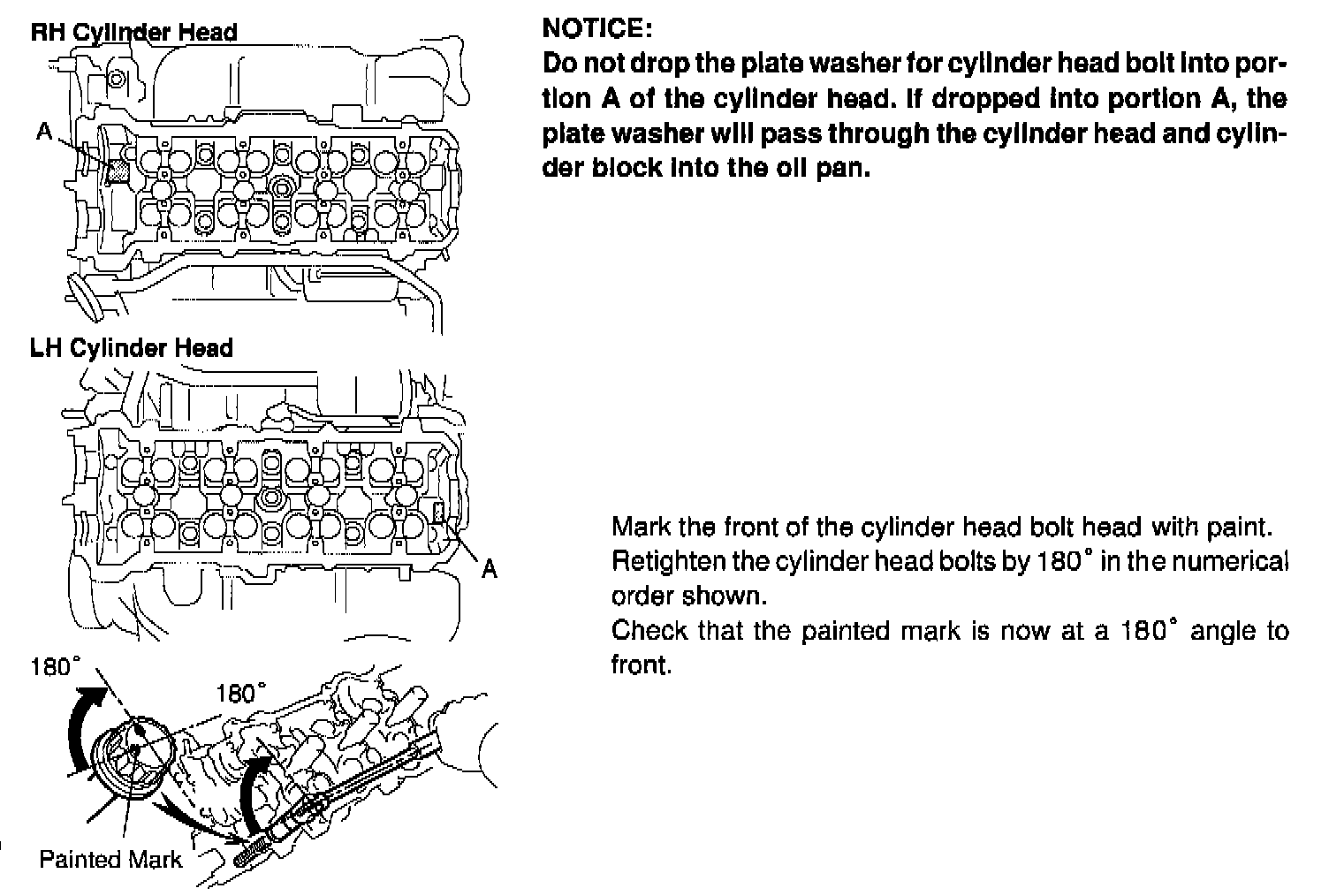 RH Cylinder Head

A

LH Cylinder Head

A

180°

180°

Painted Mark

NOTICE:
Do not drop the plate washer for cylinder head bolt into portion A of the cylinder head. If dropped into portion A, the plate washer will pass through the cylinder head and cylinder block into the oil pan.

Mark the front of the cylinder head bolt head with paint.
Retighten the cylinder head bolts by 180° in the numerical order shown.
Check that the painted mark is now at a 180° angle to front.