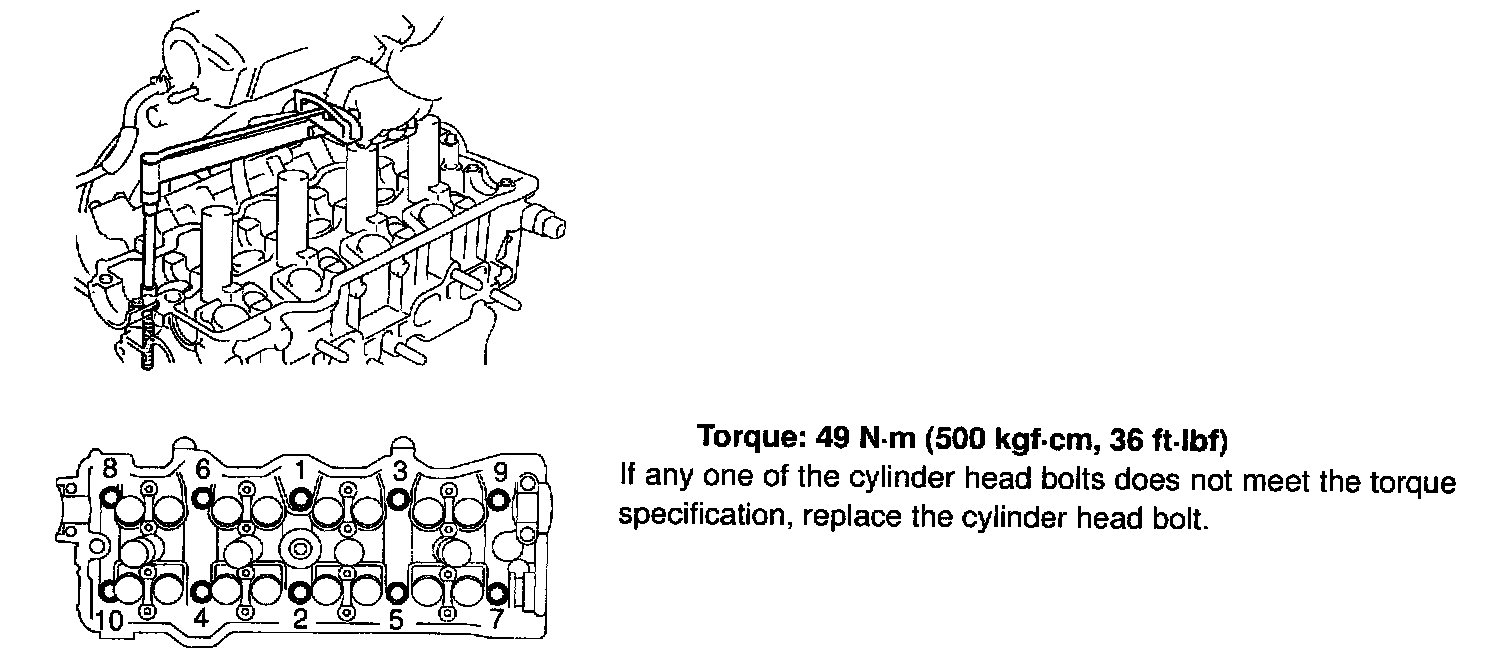 8 6 1 3 9
10 4 2 5 7

**Torque: 49 N·m (500 kgf·cm, 36 ft·lbf)**

If any one of the cylinder head bolts does not meet the torque specification, replace the cylinder head bolt.