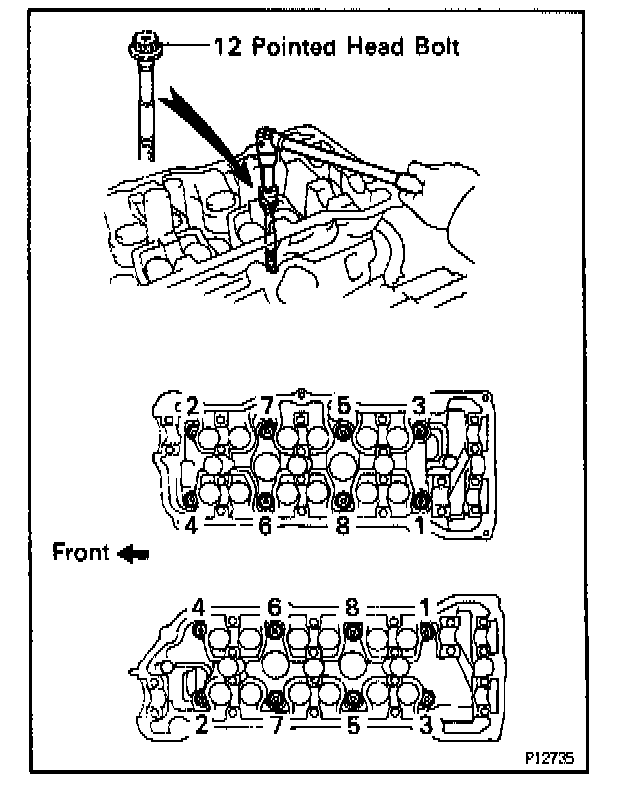 12 Pointed Head Bolt

2 7 5 3

4 6 8 1

Front

4 6 8 1

2 7 5 3

P12735