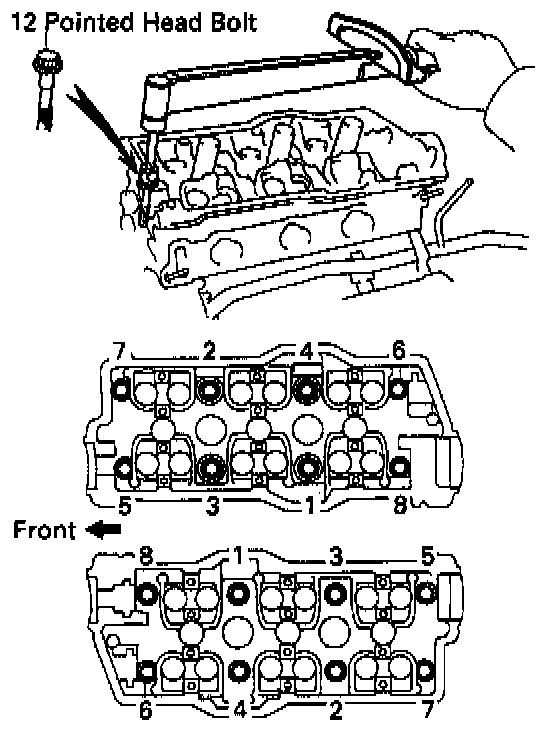 12 Pointed Head Bolt

7 2 4 6

5 3 1 8

Front

8 1 3 5

6 4 2 7