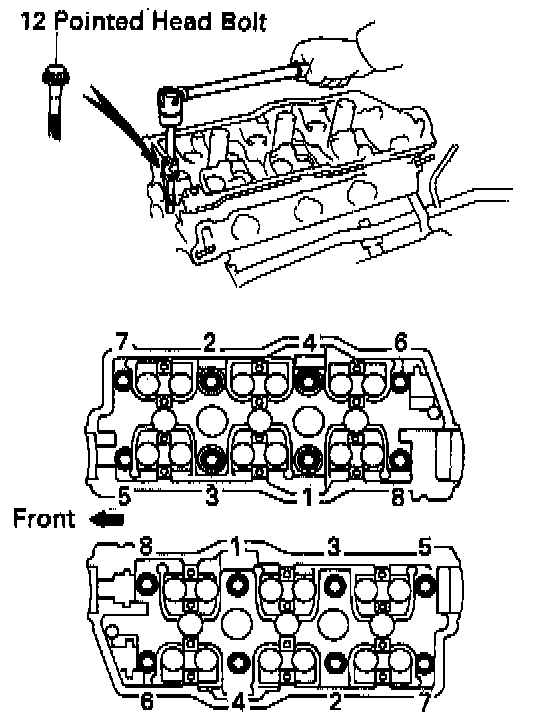 12 Pointed Head Bolt

7 2 4 6

5 3 1 8

Front

8 1 3 5

6 4 2 7