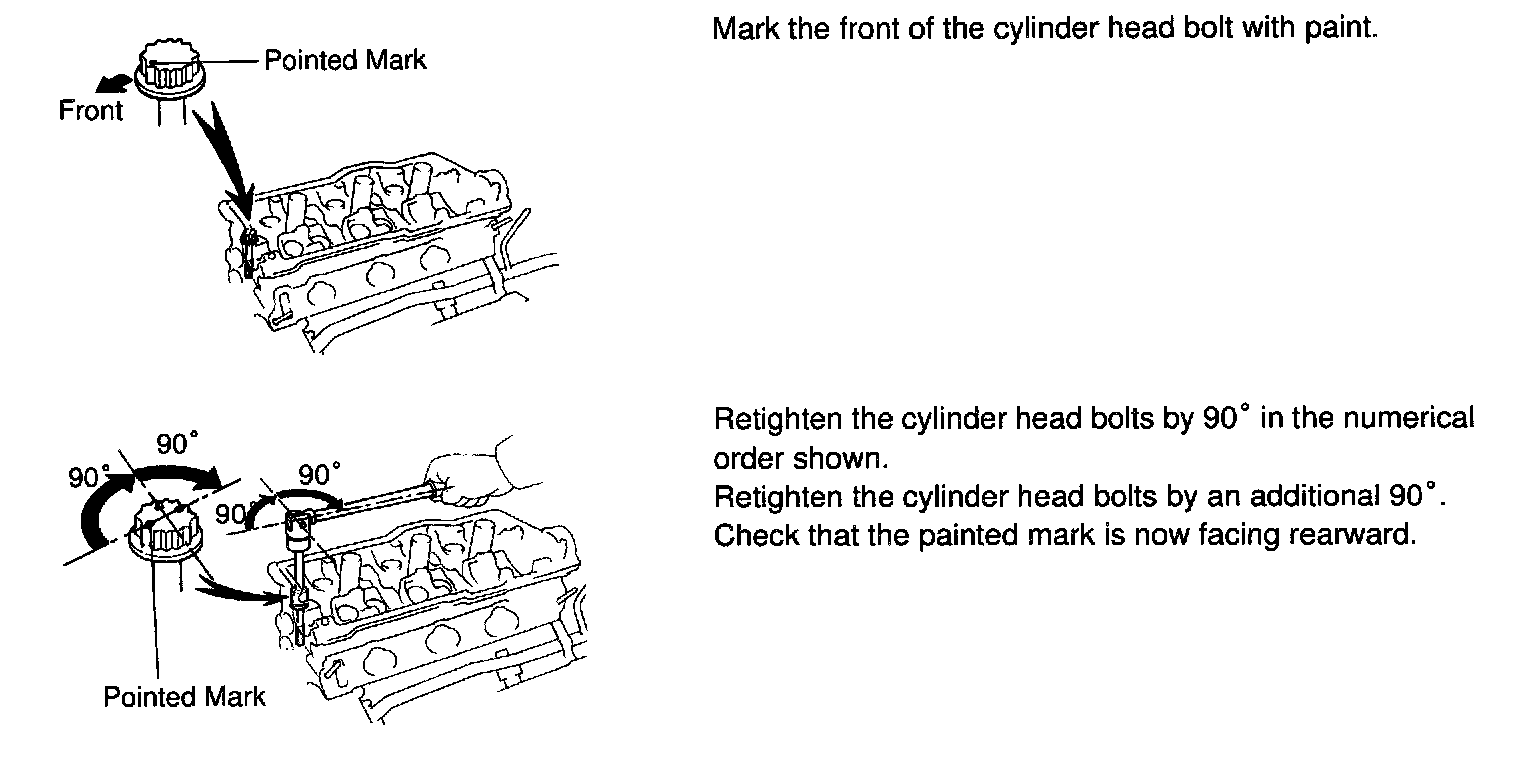 Pointed Mark
Front

Mark the front of the cylinder head bolt with paint.

90°
90°
90°
90°
Pointed Mark

Retighten the cylinder head bolts by 90° in the numerical order shown.
Retighten the cylinder head bolts by an additional 90°.
Check that the painted mark is now facing rearward.