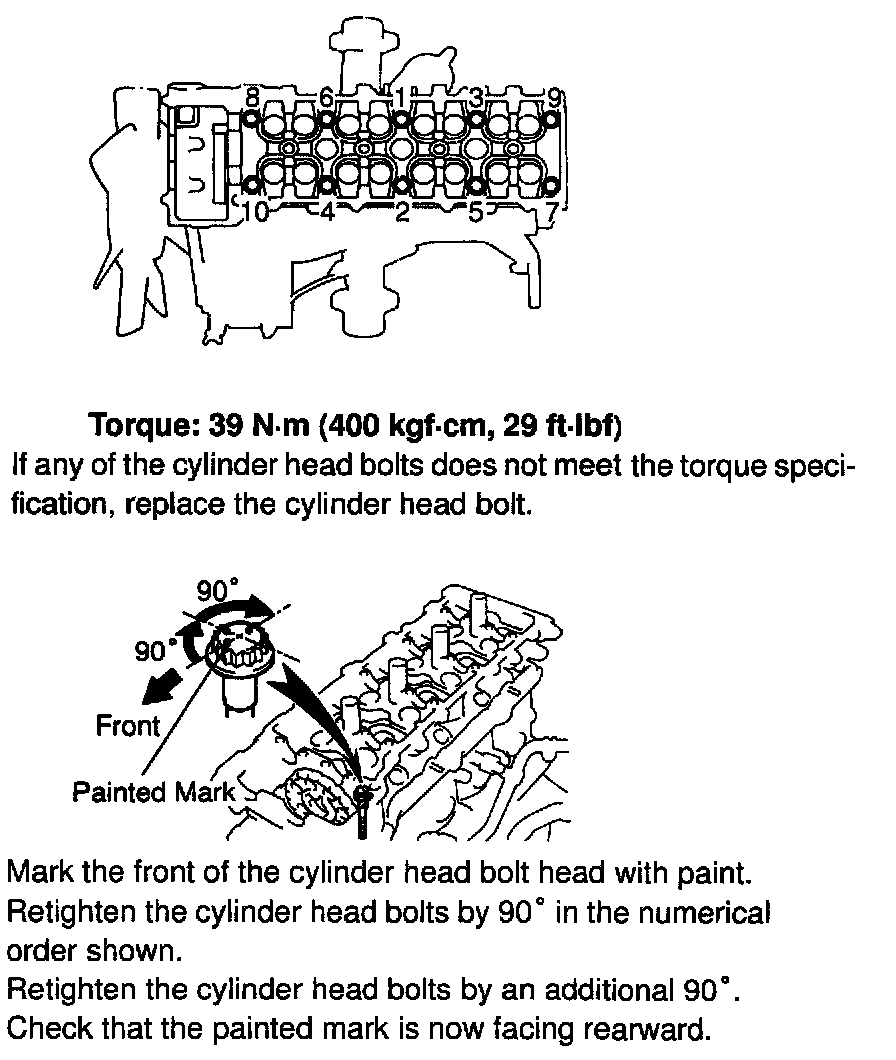 8 6 1 3 9

10 4 2 5 7

**Torque: 39 N·m (400 kgf·cm, 29 ft·lbf)**

If any of the cylinder head bolts does not meet the torque specification, replace the cylinder head bolt.

90°

90°

Front

Painted Mark

Mark the front of the cylinder head bolt head with paint.
Retighten the cylinder head bolts by 90° in the numerical order shown.
Retighten the cylinder head bolts by an additional 90°.
Check that the painted mark is now facing rearward.