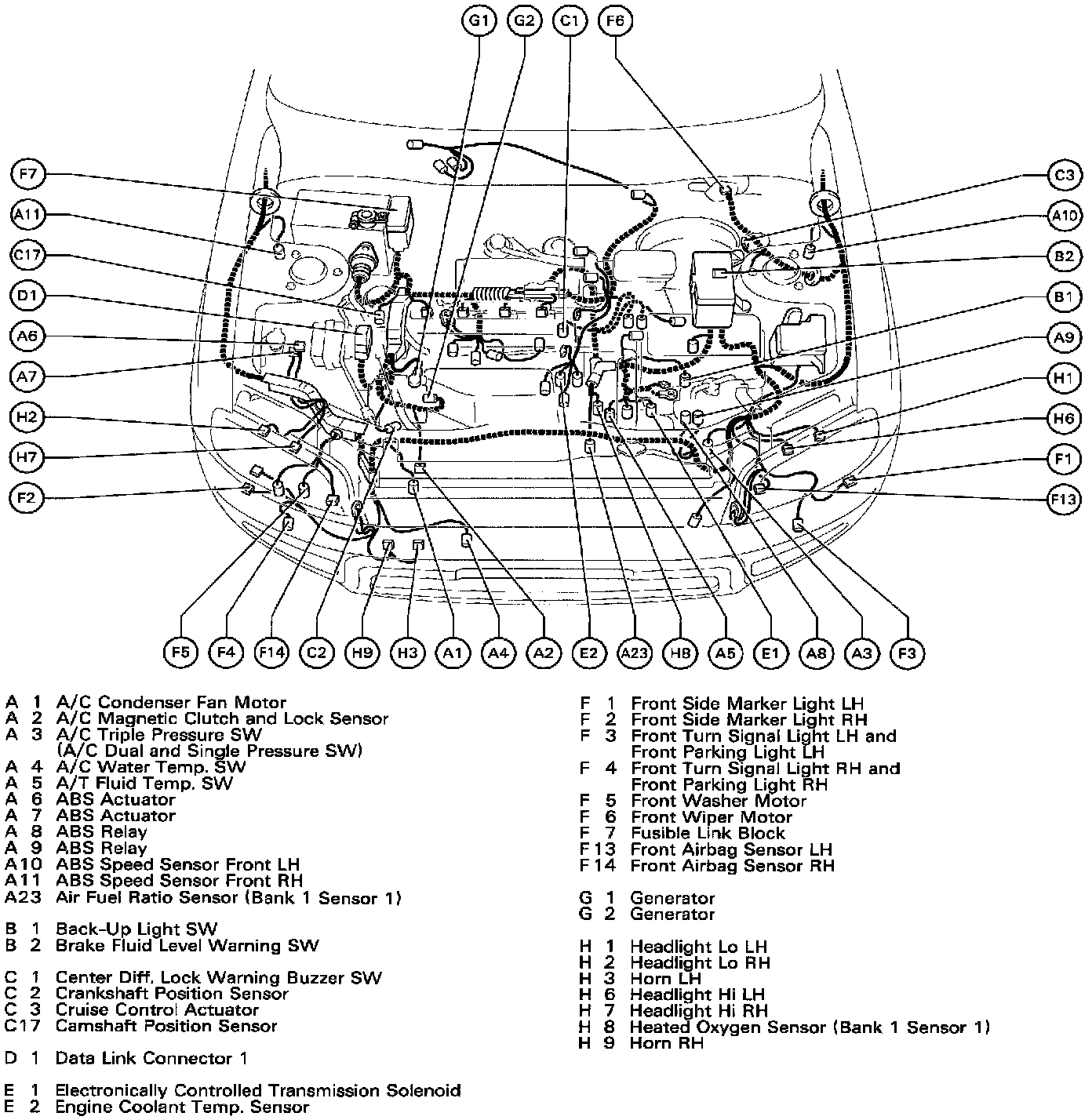 G1 G2 C1 F6

F7
A11
C17
D1
A6
A7
H2
H7
F2

C3
A10
B2
B1
A9
H1
H6
F1
F13

F5 F4 F14 C2 H9 H3 A1 A4 A2 E2 A23 H8 A5 E1 A8 A3 F3

A 1 A/C Condenser Fan Motor
A 2 A/C Magnetic Clutch and Lock Sensor
A 3 A/C Triple Pressure SW
(A/C Dual and Single Pressure SW)
A 4 A/C Water Temp. SW
A 5 A/T Fluid Temp. SW
A 6 ABS Actuator
A 7 ABS Actuator
A 8 ABS Relay
A 9 ABS Relay
A10 ABS Speed Sensor Front LH
A11 ABS Speed Sensor Front RH
A23 Air Fuel Ratio Sensor (Bank 1 Sensor 1)

B 1 Back-Up Light SW
B 2 Brake Fluid Level Warning SW

C 1 Center Diff. Lock Warning Buzzer SW
C 2 Crankshaft Position Sensor
C 3 Cruise Control Actuator
C17 Camshaft Position Sensor

D 1 Data Link Connector 1

E 1 Electronically Controlled Transmission Solenoid
E 2 Engine Coolant Temp. Sensor

F 1 Front Side Marker Light LH
F 2 Front Side Marker Light RH
F 3 Front Turn Signal Light LH and
Front Parking Light LH
F 4 Front Turn Signal Light RH and
Front Parking Light RH
F 5 Front Washer Motor
F 6 Front Wiper Motor
F 7 Fusible Link Block
F13 Front Airbag Sensor LH
F14 Front Airbag Sensor RH

G 1 Generator
G 2 Generator

H 1 Headlight Lo LH
H 2 Headlight Lo RH
H 3 Horn LH
H 6 Headlight Hi LH
H 7 Headlight Hi RH
H 8 Heated Oxygen Sensor (Bank 1 Sensor 1)
H 9 Horn RH