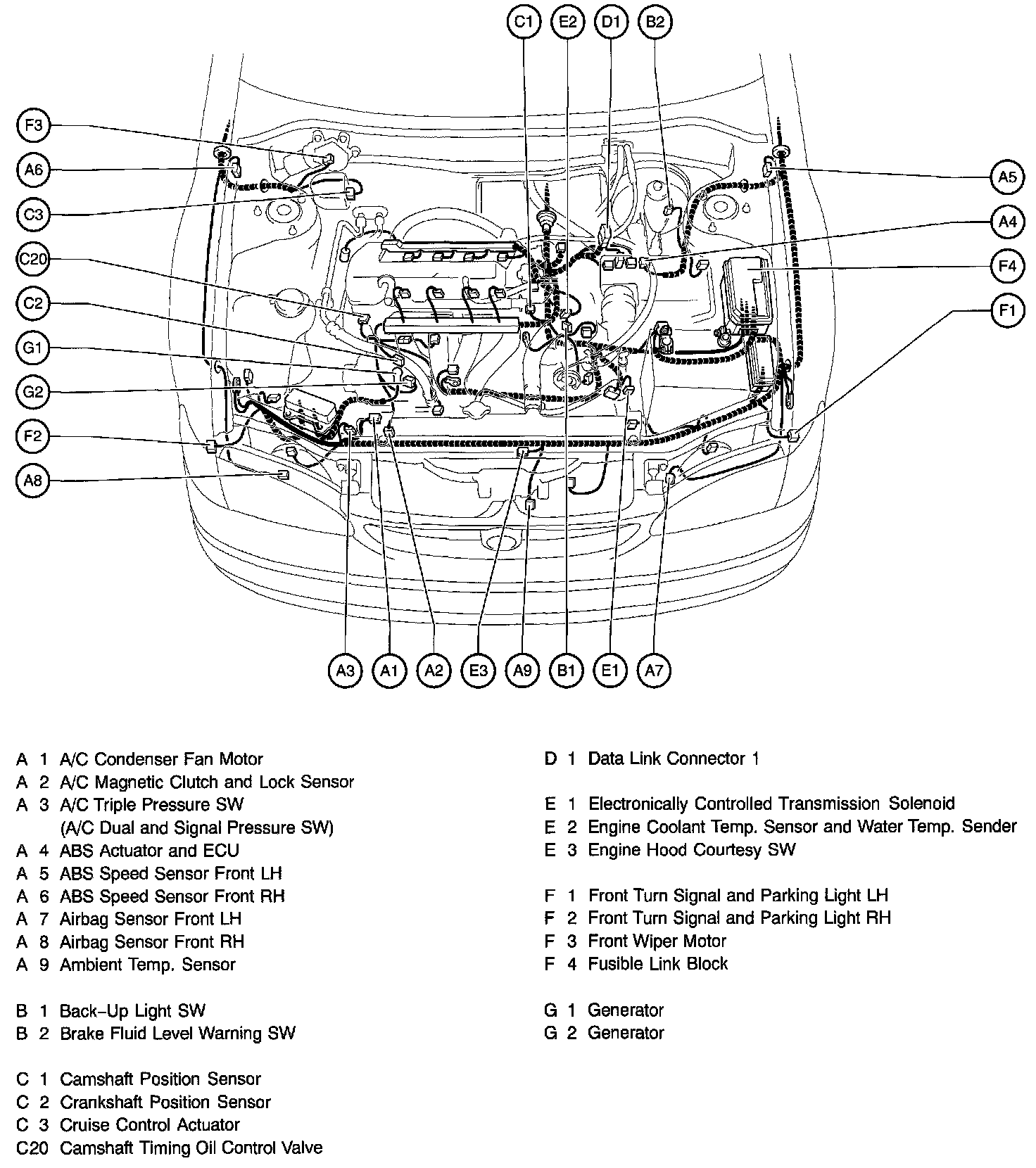 C1 E2 D1 B2

F3
A6
C3
C20
C2
G1
G2
F2
A8

A5
A4
F4
F1

A3 A1 A2 E3 A9 B1 E1 A7

A 1 A/C Condenser Fan Motor
A 2 A/C Magnetic Clutch and Lock Sensor
A 3 A/C Triple Pressure SW
(A/C Dual and Signal Pressure SW)
A 4 ABS Actuator and ECU
A 5 ABS Speed Sensor Front LH
A 6 ABS Speed Sensor Front RH
A 7 Airbag Sensor Front LH
A 8 Airbag Sensor Front RH
A 9 Ambient Temp. Sensor

B 1 Back-Up Light SW
B 2 Brake Fluid Level Warning SW

C 1 Camshaft Position Sensor
C 2 Crankshaft Position Sensor
C 3 Cruise Control Actuator
C20 Camshaft Timing Oil Control Valve

D 1 Data Link Connector 1

E 1 Electronically Controlled Transmission Solenoid
E 2 Engine Coolant Temp. Sensor and Water Temp. Sender
E 3 Engine Hood Courtesy SW

F 1 Front Turn Signal and Parking Light LH
F 2 Front Turn Signal and Parking Light RH
F 3 Front Wiper Motor
F 4 Fusible Link Block

G 1 Generator
G 2 Generator