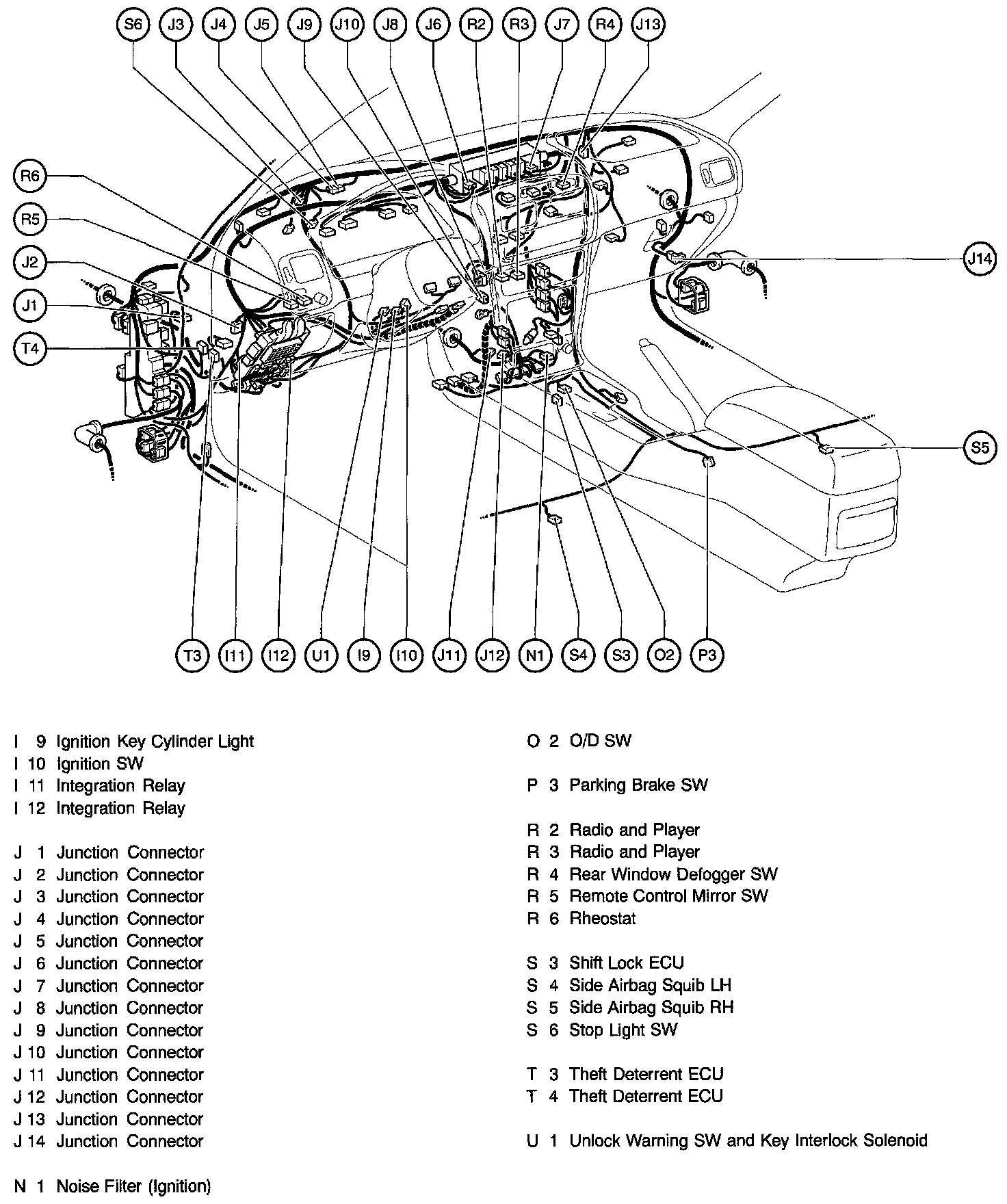 S6 J3 J4 J5 J9 J10 J8 J6 R2 R3 J7 R4 J13

R6

R5

J2

J1

T4

J14

S5

T3 I11 I12 U1 I9 I10 J11 J12 N1 S4 S3 O2 P3

I 9 Ignition Key Cylinder Light
I 10 Ignition SW
I 11 Integration Relay
I 12 Integration Relay

J 1 Junction Connector
J 2 Junction Connector
J 3 Junction Connector
J 4 Junction Connector
J 5 Junction Connector
J 6 Junction Connector
J 7 Junction Connector
J 8 Junction Connector
J 9 Junction Connector
J 10 Junction Connector
J 11 Junction Connector
J 12 Junction Connector
J 13 Junction Connector
J 14 Junction Connector

N 1 Noise Filter (Ignition)

O 2 O/D SW

P 3 Parking Brake SW

R 2 Radio and Player
R 3 Radio and Player
R 4 Rear Window Defogger SW
R 5 Remote Control Mirror SW
R 6 Rheostat

S 3 Shift Lock ECU
S 4 Side Airbag Squib LH
S 5 Side Airbag Squib RH
S 6 Stop Light SW

T 3 Theft Deterrent ECU
T 4 Theft Deterrent ECU

U 1 Unlock Warning SW and Key Interlock Solenoid