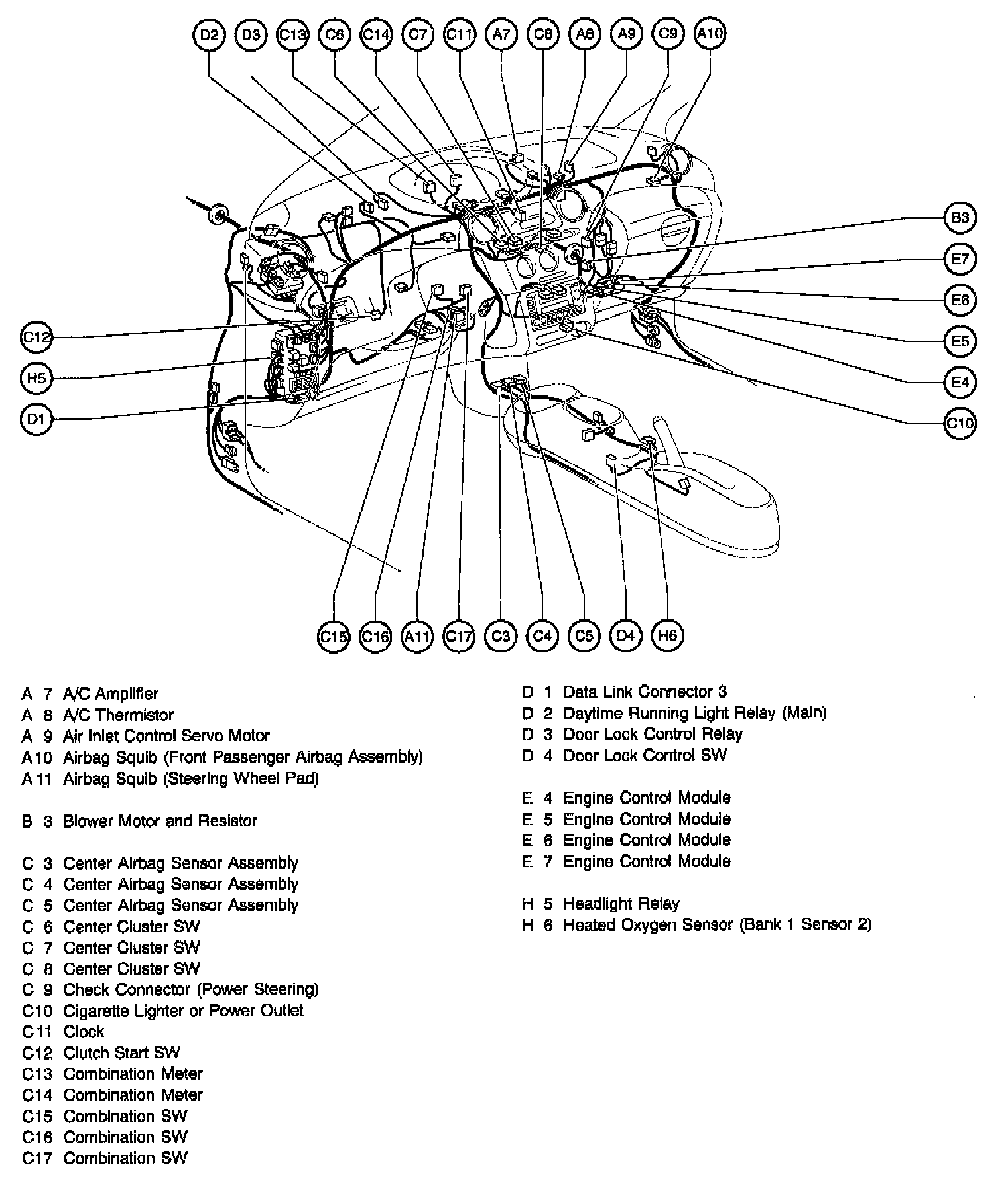 D2 D3 C13 C6 C14 C7 C11 A7 C8 A8 A9 C9 A10

B3
E7
E6
E5
E4
C10

C12
H5
D1

C15 C16 A11 C17 C3 C4 C5 D4 H6

A 7 A/C Amplifier
A 8 A/C Thermistor
A 9 Air Inlet Control Servo Motor
A10 Airbag Squib (Front Passenger Airbag Assembly)
A11 Airbag Squib (Steering Wheel Pad)

B 3 Blower Motor and Resistor

C 3 Center Airbag Sensor Assembly
C 4 Center Airbag Sensor Assembly
C 5 Center Airbag Sensor Assembly
C 6 Center Cluster SW
C 7 Center Cluster SW
C 8 Center Cluster SW
C 9 Check Connector (Power Steering)
C10 Cigarette Lighter or Power Outlet
C11 Clock
C12 Clutch Start SW
C13 Combination Meter
C14 Combination Meter
C15 Combination SW
C16 Combination SW
C17 Combination SW

D 1 Data Link Connector 3
D 2 Daytime Running Light Relay (Main)
D 3 Door Lock Control Relay
D 4 Door Lock Control SW

E 4 Engine Control Module
E 5 Engine Control Module
E 6 Engine Control Module
E 7 Engine Control Module

H 5 Headlight Relay
H 6 Heated Oxygen Sensor (Bank 1 Sensor 2)