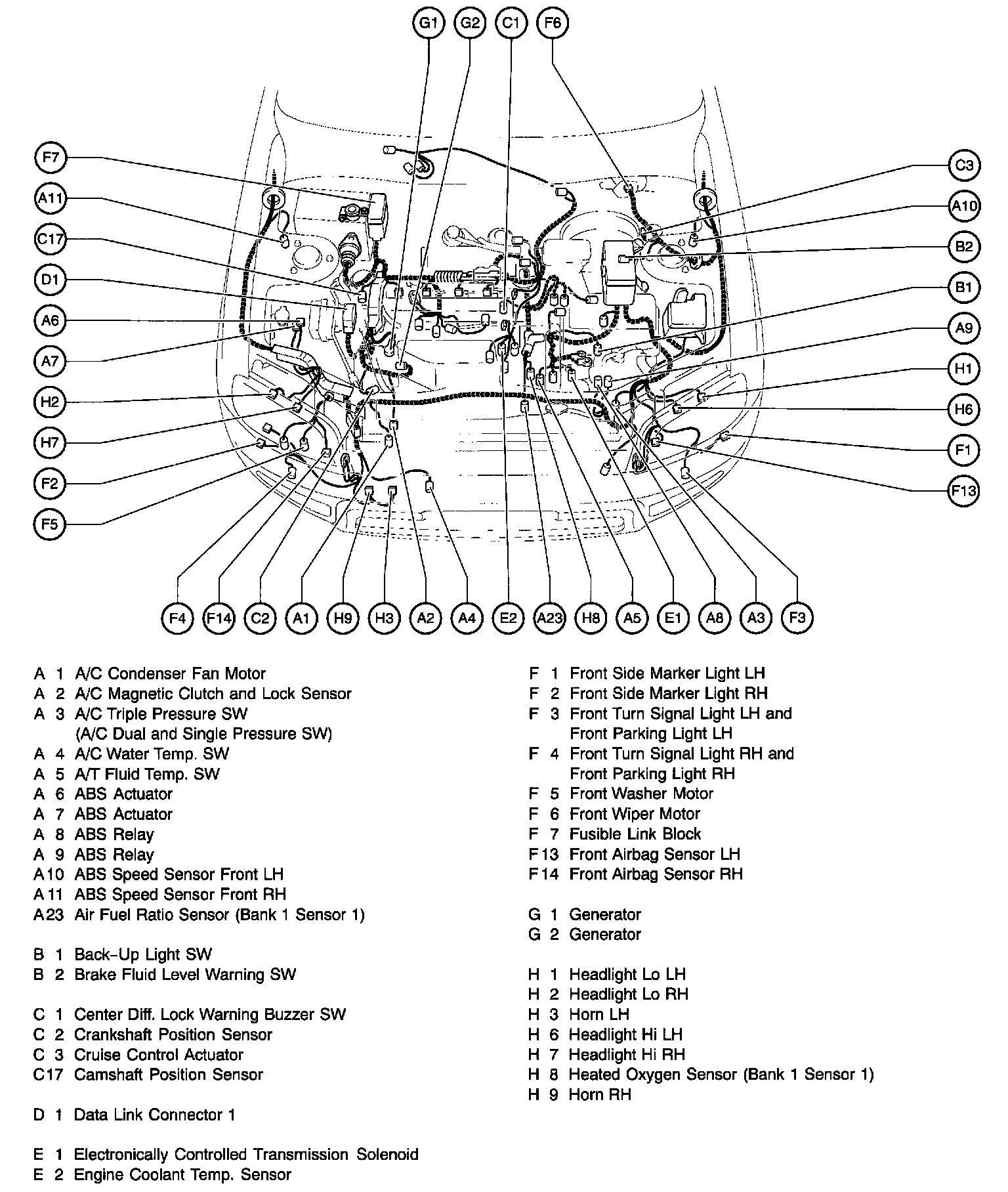 G1 G2 C1 F6

F7
A11
C17
D1
A6
A7
H2
H7
F2
F5

C3
A10
B2
B1
A9
H1
H6
F1
F13

F4 F14 C2 A1 H9 H3 A2 A4 E2 A23 H8 A5 E1 A8 A3 F3

A 1 A/C Condenser Fan Motor
A 2 A/C Magnetic Clutch and Lock Sensor
A 3 A/C Triple Pressure SW (A/C Dual and Single Pressure SW)
A 4 A/C Water Temp. SW
A 5 A/T Fluid Temp. SW
A 6 ABS Actuator
A 7 ABS Actuator
A 8 ABS Relay
A 9 ABS Relay
A10 ABS Speed Sensor Front LH
A11 ABS Speed Sensor Front RH
A23 Air Fuel Ratio Sensor (Bank 1 Sensor 1)

B 1 Back-Up Light SW
B 2 Brake Fluid Level Warning SW

C 1 Center Diff. Lock Warning Buzzer SW
C 2 Crankshaft Position Sensor
C 3 Cruise Control Actuator
C17 Camshaft Position Sensor

D 1 Data Link Connector 1

E 1 Electronically Controlled Transmission Solenoid
E 2 Engine Coolant Temp. Sensor

F 1 Front Side Marker Light LH
F 2 Front Side Marker Light RH
F 3 Front Turn Signal Light LH and Front Parking Light LH
F 4 Front Turn Signal Light RH and Front Parking Light RH
F 5 Front Washer Motor
F 6 Front Wiper Motor
F 7 Fusible Link Block
F13 Front Airbag Sensor LH
F14 Front Airbag Sensor RH

G 1 Generator
G 2 Generator

H 1 Headlight Lo LH
H 2 Headlight Lo RH
H 3 Horn LH
H 6 Headlight Hi LH
H 7 Headlight Hi RH
H 8 Heated Oxygen Sensor (Bank 1 Sensor 1)
H 9 Horn RH