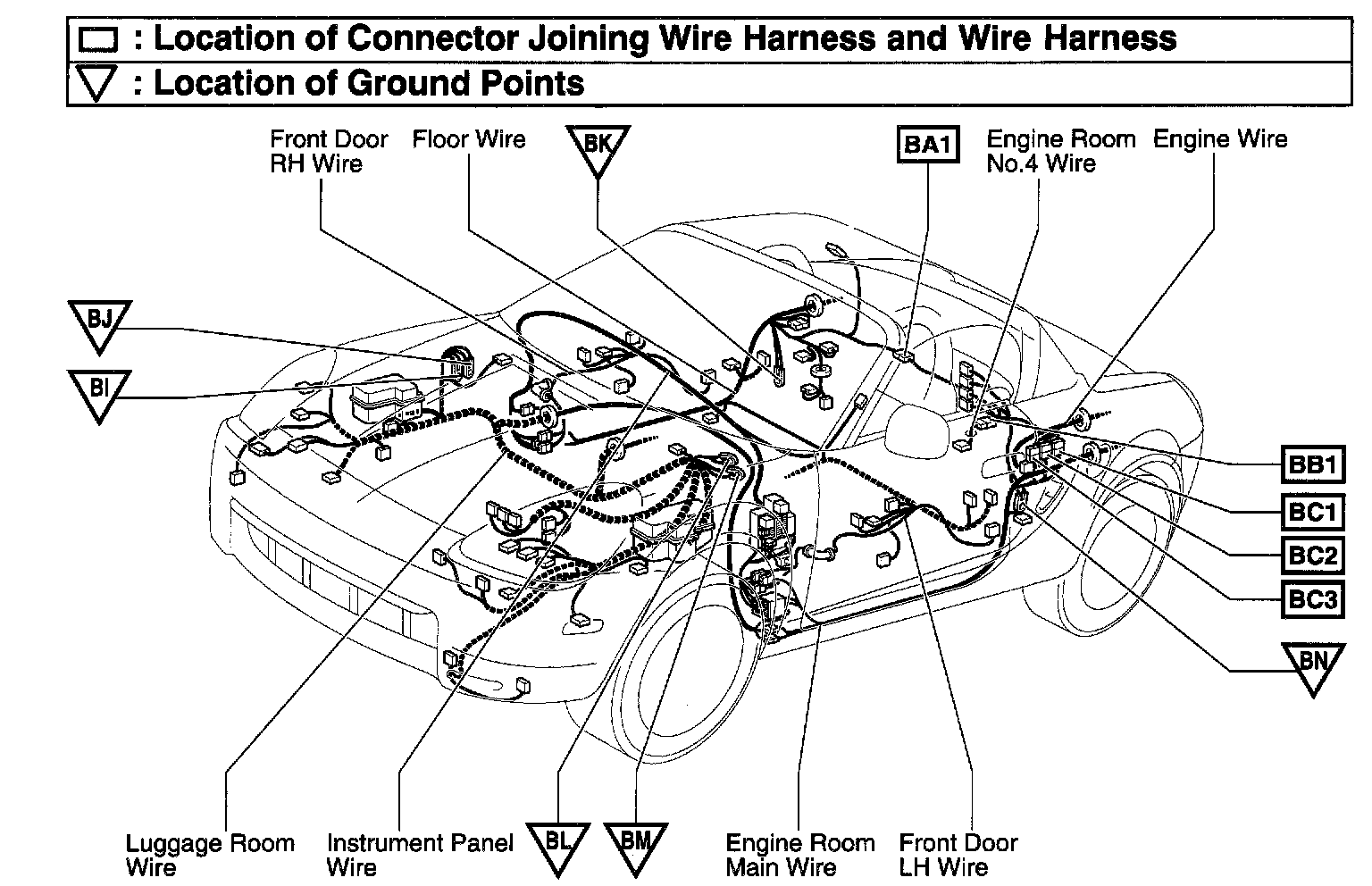 : Location of Connector Joining Wire Harness and Wire Harness
: Location of Ground Points

Front Door RH Wire
Floor Wire
BK
BA1
Engine Room No.4 Wire
Engine Wire

BJ
BI

BB1
BC1
BC2
BC3
BN

Luggage Room Wire
Instrument Panel Wire
BL
BM
Engine Room Main Wire
Front Door LH Wire