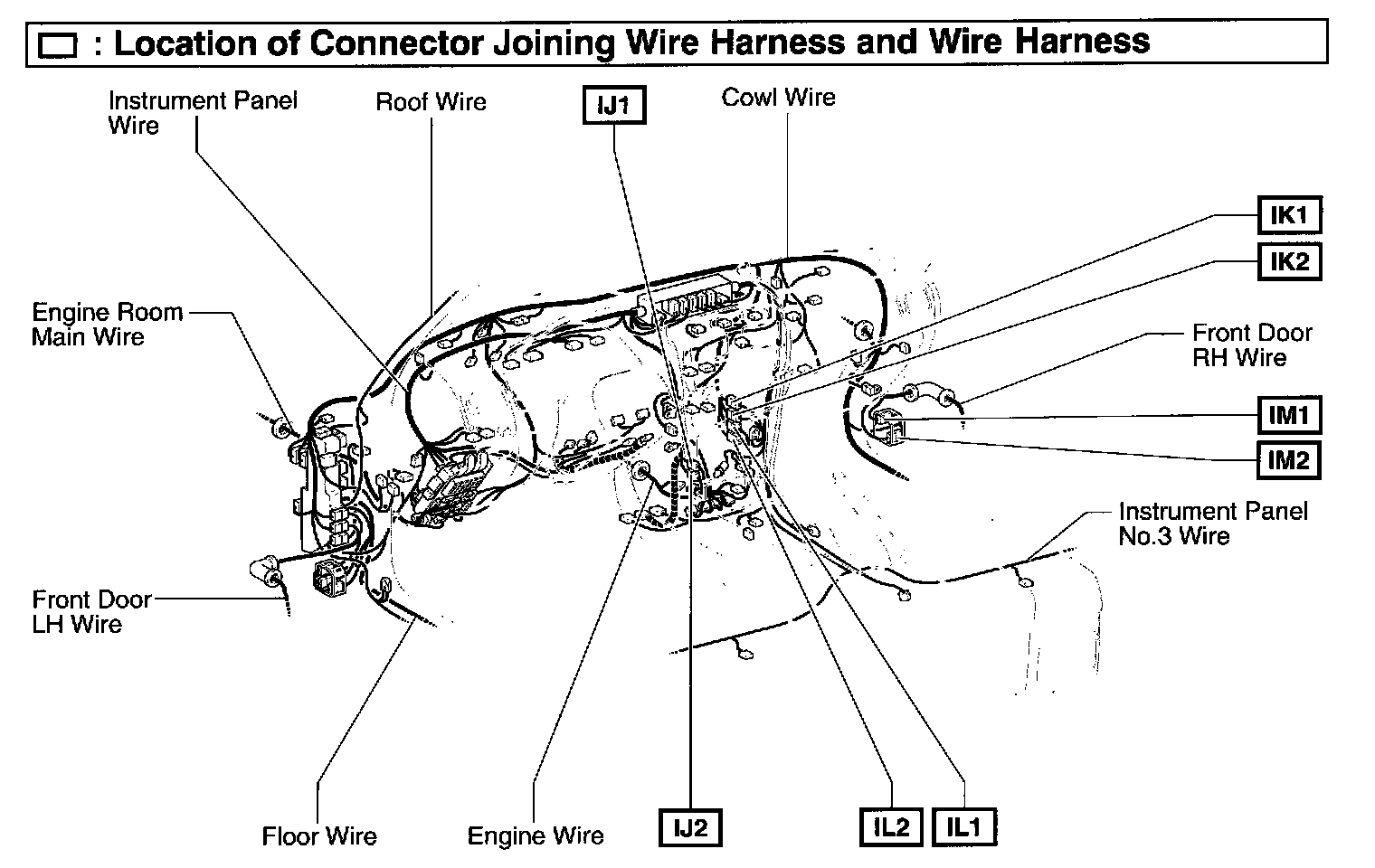 : Location of Connector Joining Wire Harness and Wire Harness

Instrument Panel Wire

Roof Wire

IJ1

Cowl Wire

IK1

IK2

Engine Room Main Wire

Front Door RH Wire

IM1

IM2

Instrument Panel No.3 Wire

Front Door LH Wire

Floor Wire

Engine Wire

IJ2

IL2

IL1