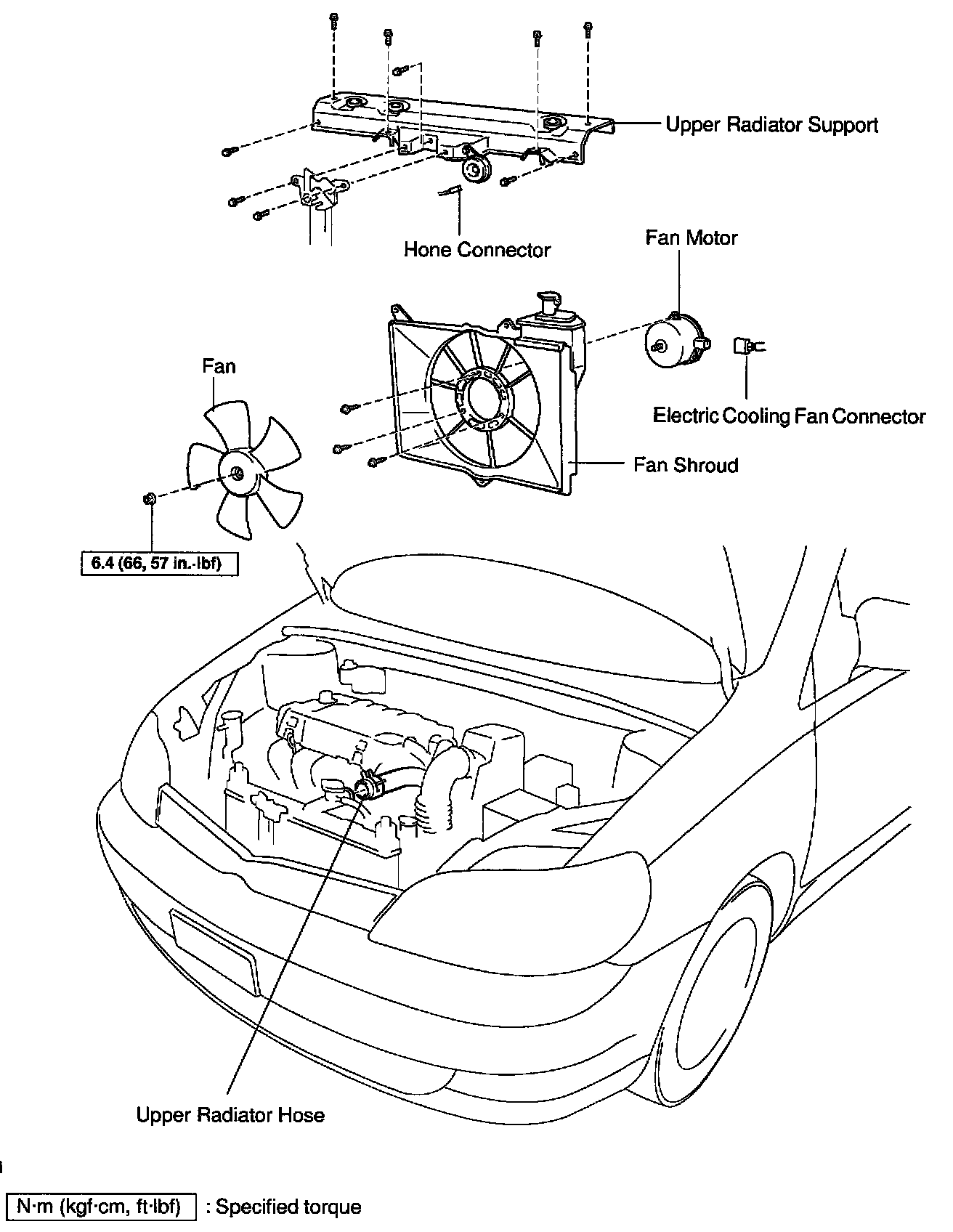 Upper Radiator Support

Hone Connector

Fan Motor

Fan

Electric Cooling Fan Connector

Fan Shroud

6.4 (66, 57 in.·lbf)

Upper Radiator Hose

N·m (kgf·cm, ft·lbf) : Specified torque