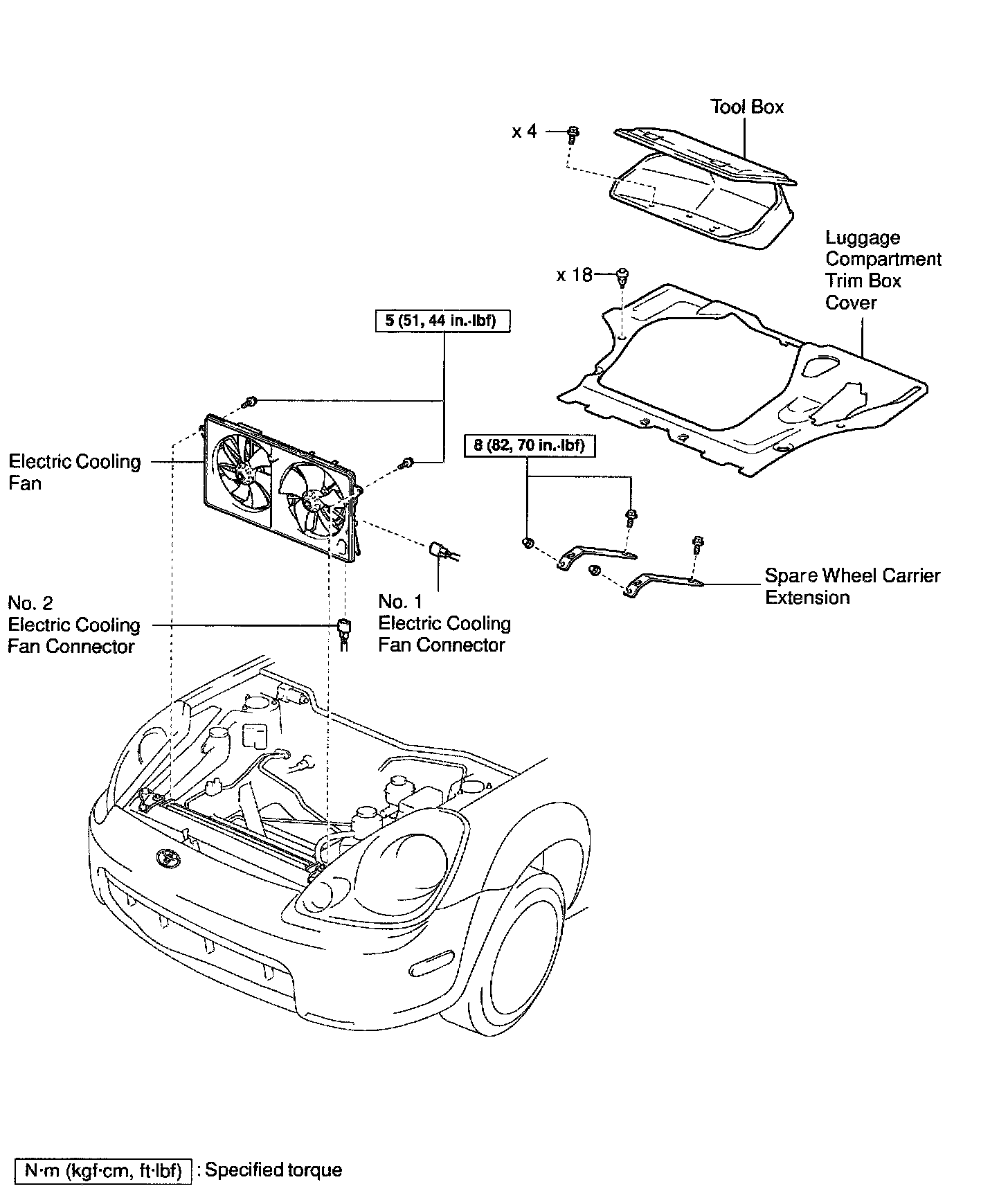 Tool Box

x 4

Luggage Compartment Trim Box Cover

x 18

5 (51, 44 in.·lbf)

Electric Cooling Fan

8 (82, 70 in.·lbf)

Spare Wheel Carrier Extension

No. 2 Electric Cooling Fan Connector

No. 1 Electric Cooling Fan Connector

N·m (kgf·cm, ft·lbf) : Specified torque