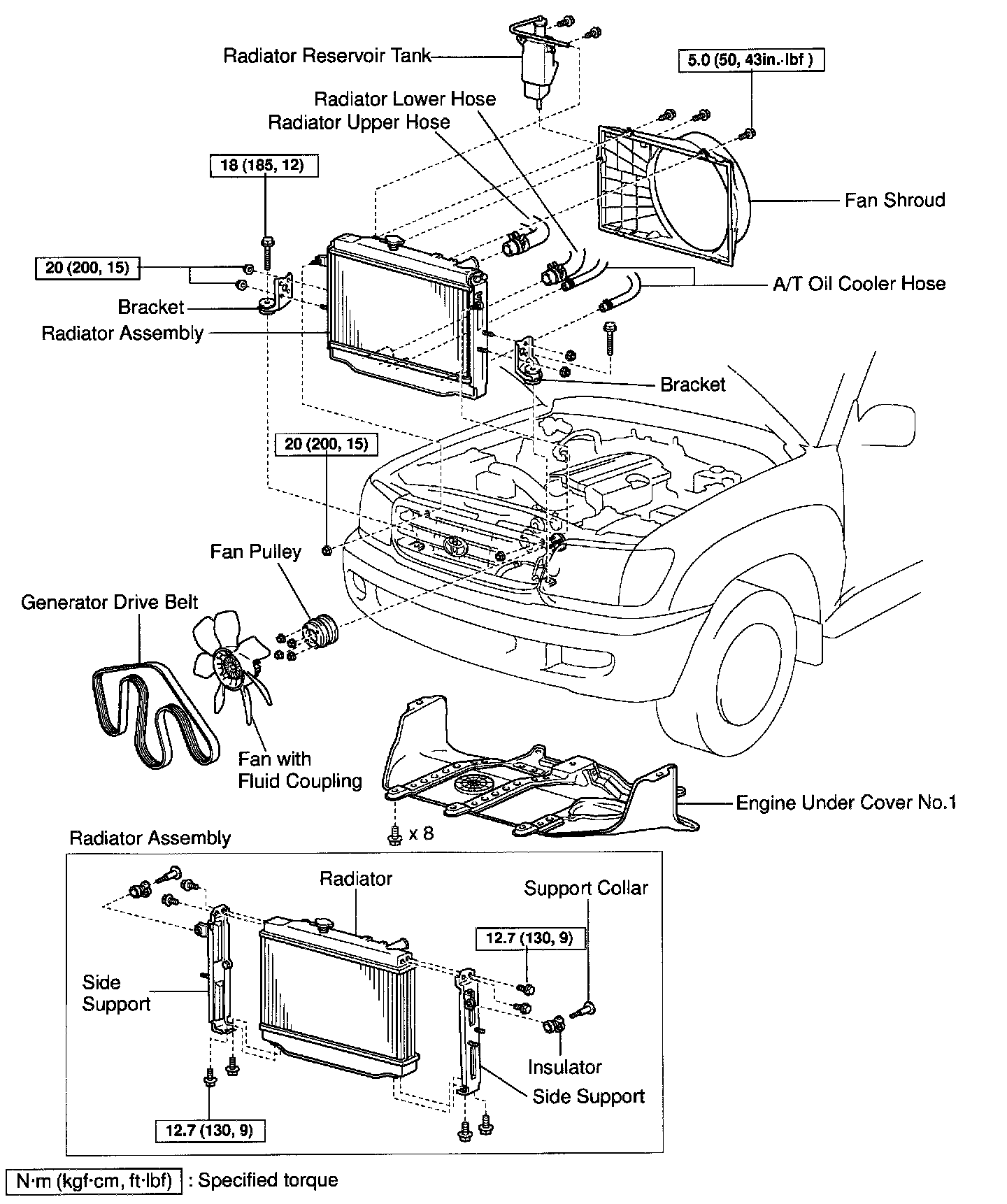 Radiator Reservoir Tank

5.0 (50, 43in.·lbf )

Radiator Lower Hose

Radiator Upper Hose

18 (185, 12)

Fan Shroud

20 (200, 15)

A/T Oil Cooler Hose

Bracket

Radiator Assembly

Bracket

20 (200, 15)

Fan Pulley

Generator Drive Belt

Fan with Fluid Coupling

Engine Under Cover No.1

x 8

Radiator Assembly

Radiator

Support Collar

12.7 (130, 9)

Side Support

Insulator

Side Support

12.7 (130, 9)

N·m (kgf·cm, ft·lbf) : Specified torque