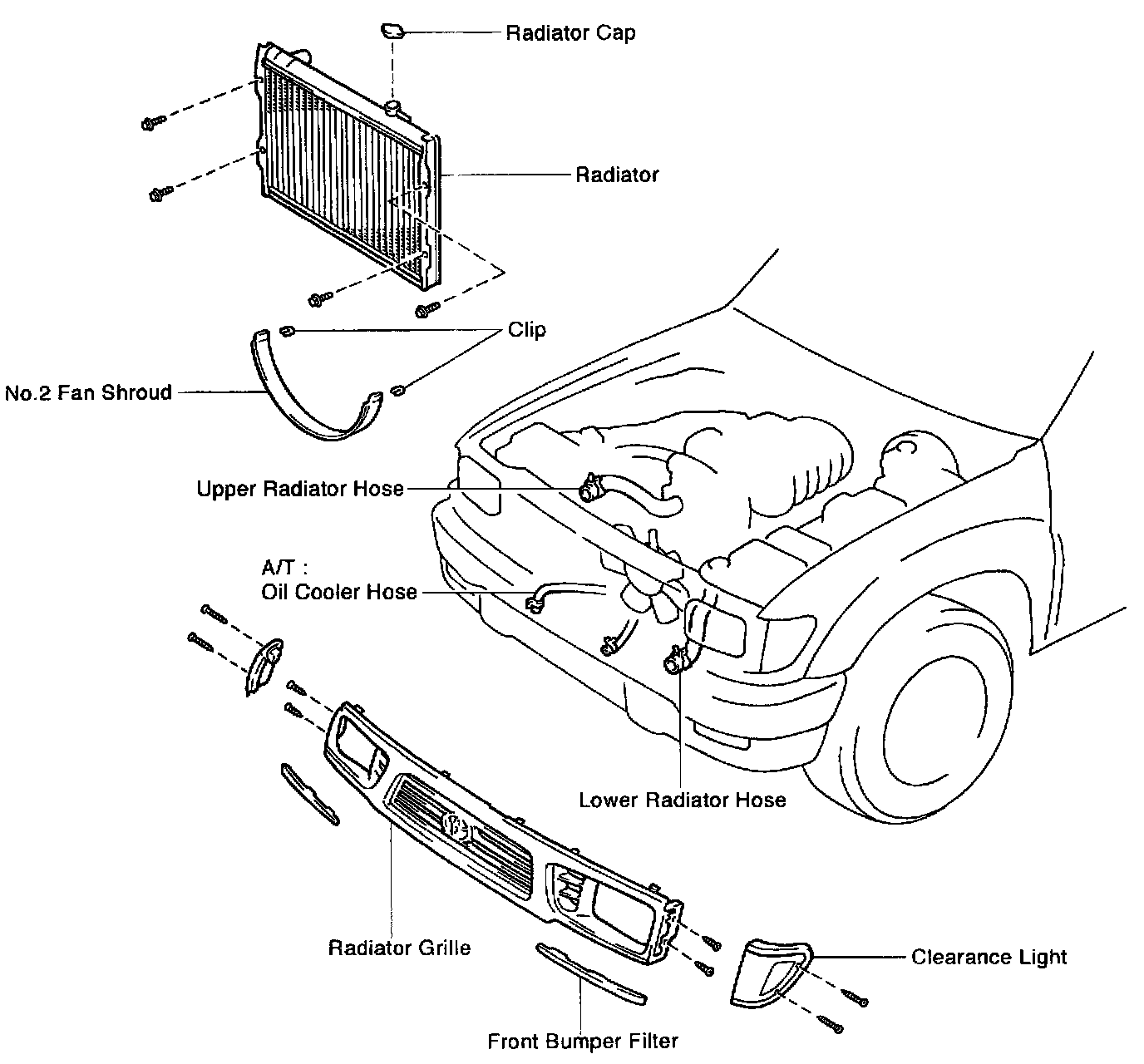 Radiator Cap

Radiator

Clip

No.2 Fan Shroud

Upper Radiator Hose

A/T :
Oil Cooler Hose

Lower Radiator Hose

Radiator Grille

Clearance Light

Front Bumper Filter