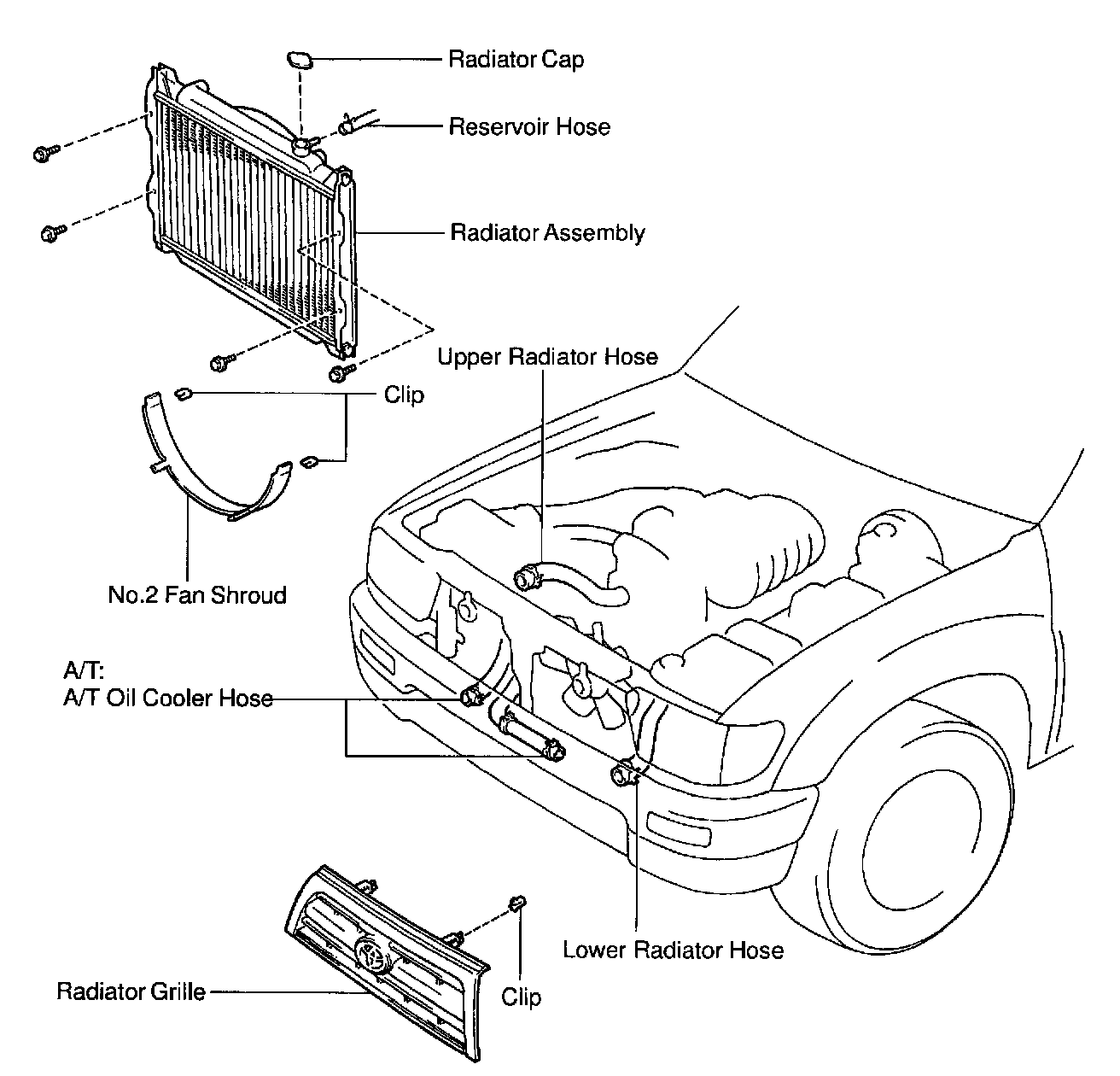 Radiator Cap
Reservoir Hose
Radiator Assembly
Upper Radiator Hose
Clip
No.2 Fan Shroud
A/T:
A/T Oil Cooler Hose
Lower Radiator Hose
Radiator Grille
Clip