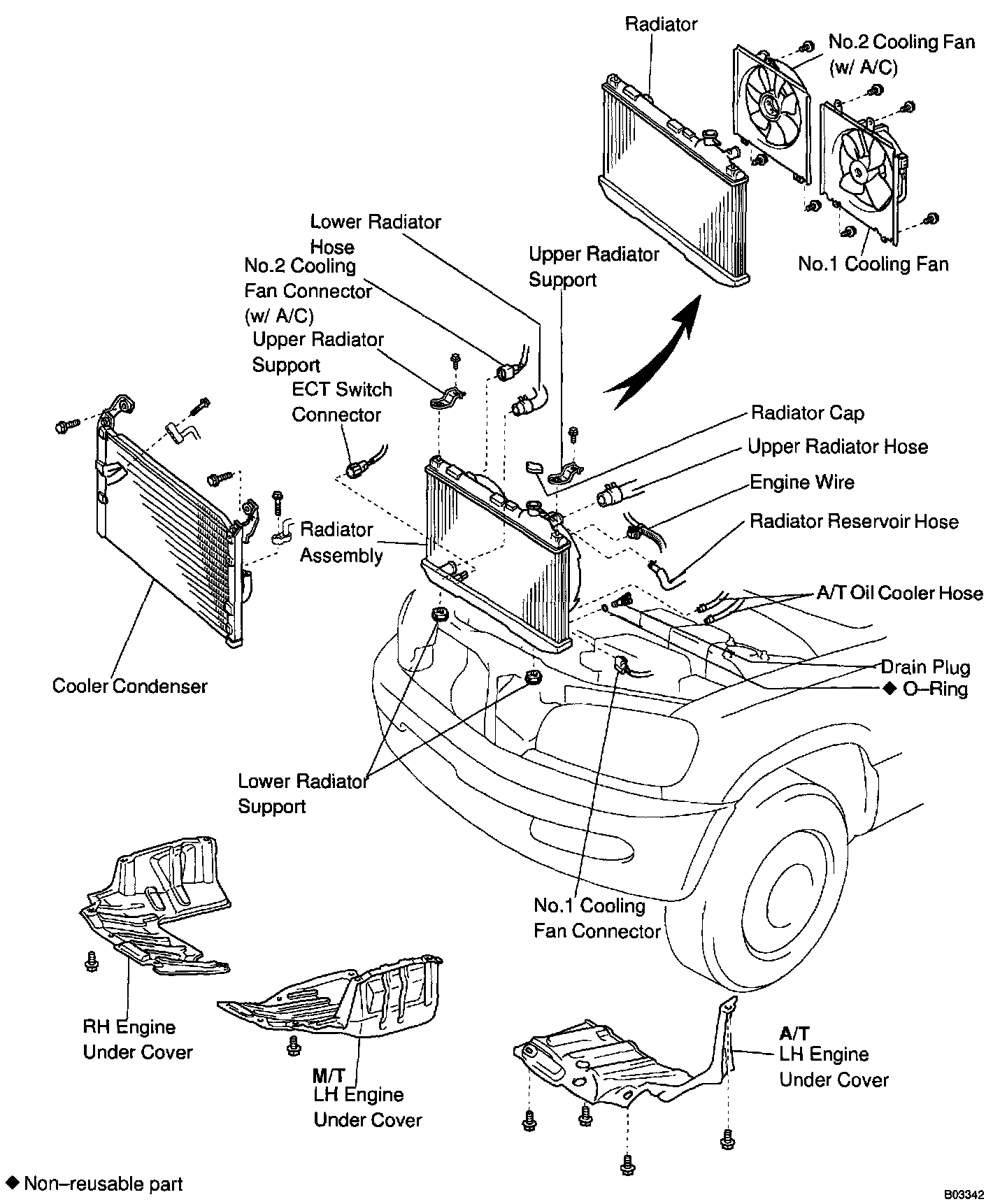 Radiator

No.2 Cooling Fan (w/ A/C)

No.1 Cooling Fan

Lower Radiator Hose

No.2 Cooling Fan Connector (w/ A/C)

Upper Radiator Support

Upper Radiator Support

ECT Switch Connector

Radiator Cap

Upper Radiator Hose

Engine Wire

Radiator Reservoir Hose

Radiator Assembly

A/T Oil Cooler Hose

Drain Plug

◆ O–Ring

Cooler Condenser

Lower Radiator Support

No.1 Cooling Fan Connector

RH Engine Under Cover

M/T
LH Engine Under Cover

A/T
LH Engine Under Cover

◆ Non–reusable part

B03342