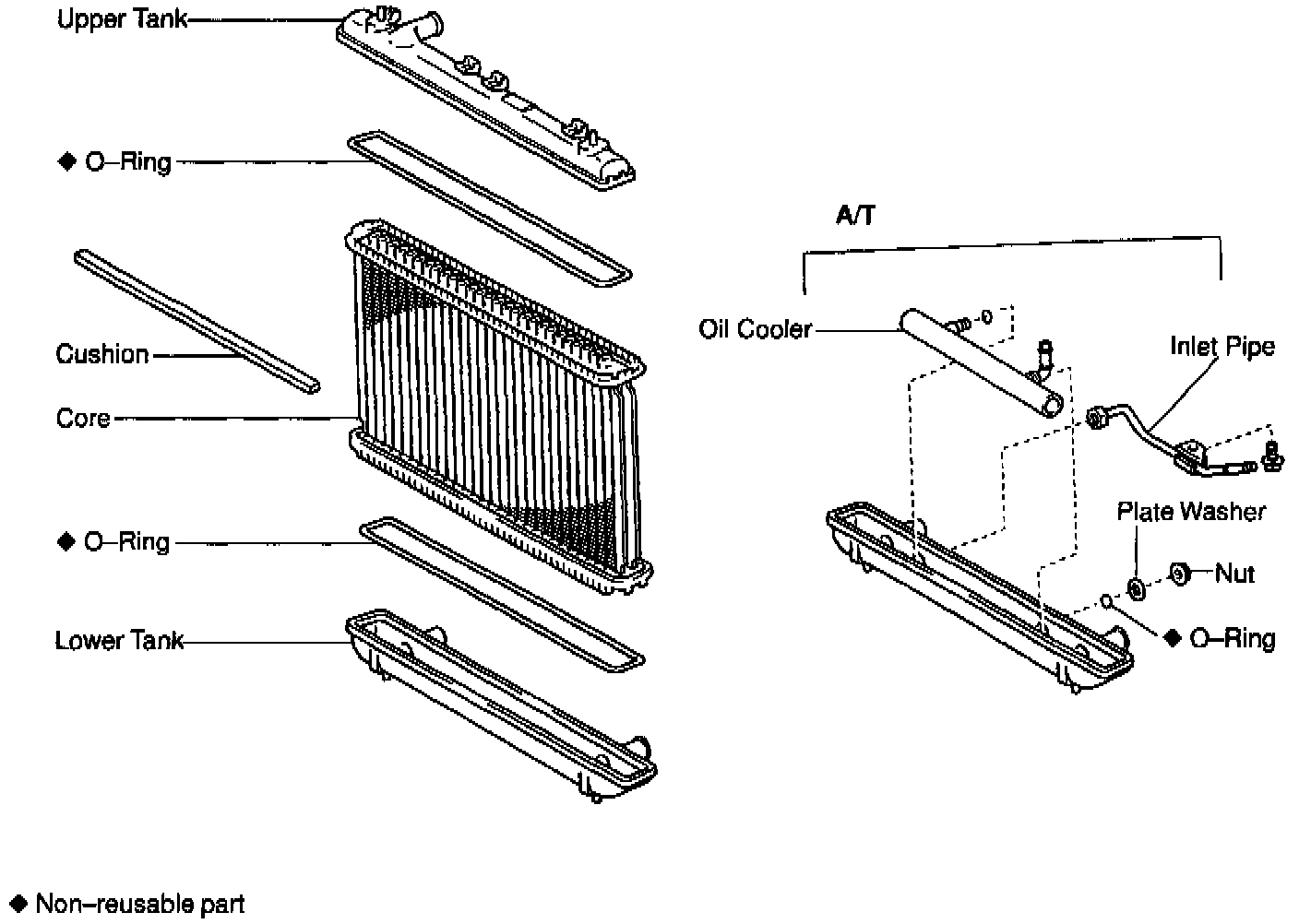 Upper Tank

◆ O–Ring

Cushion

Core

◆ O–Ring

Lower Tank

A/T

Oil Cooler

Inlet Pipe

Plate Washer

Nut

◆ O–Ring

◆ Non–reusable part