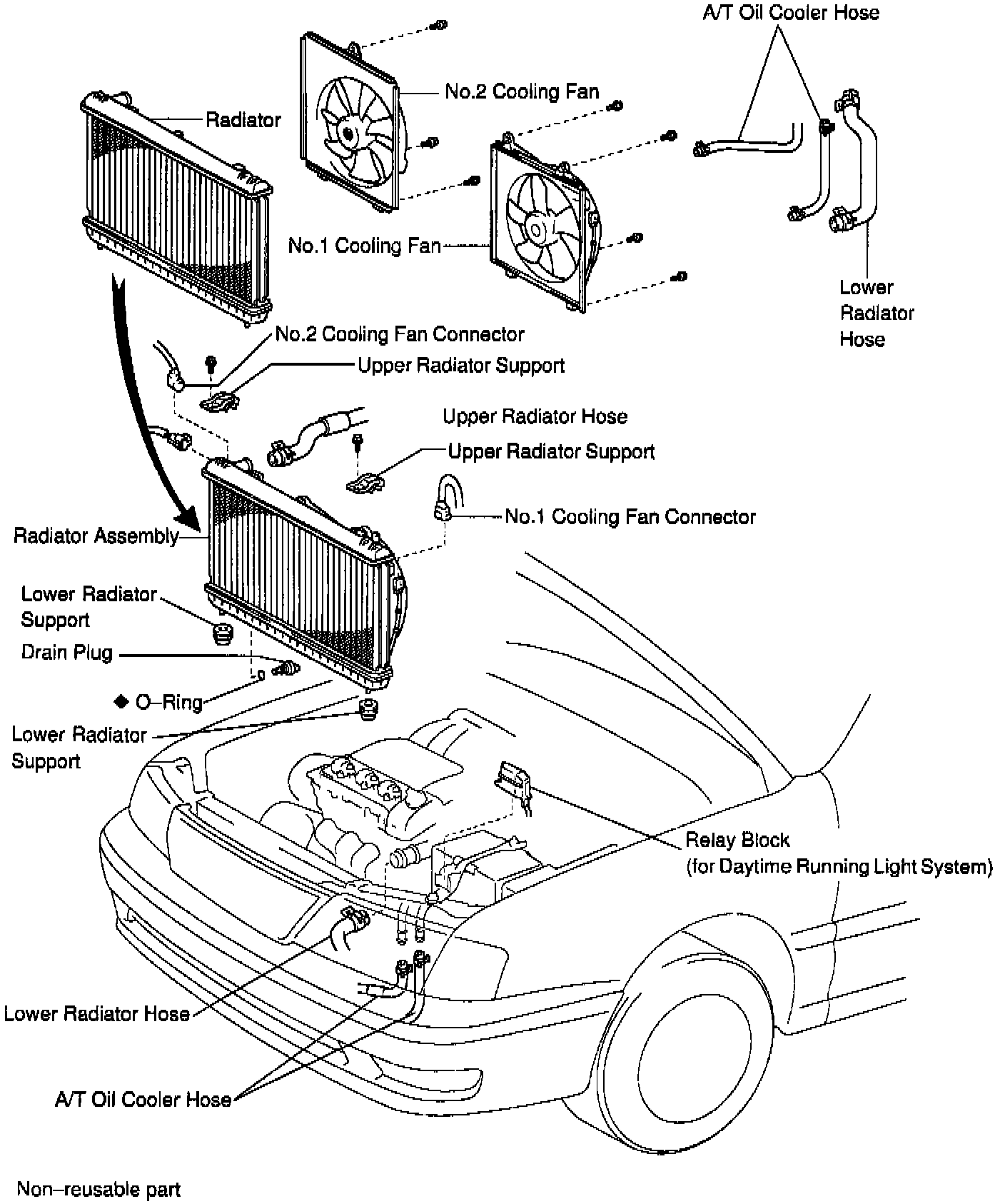 A/T Oil Cooler Hose

No.2 Cooling Fan

Radiator

No.1 Cooling Fan

Lower Radiator Hose

No.2 Cooling Fan Connector

Upper Radiator Support

Upper Radiator Hose

Upper Radiator Support

No.1 Cooling Fan Connector

Radiator Assembly

Lower Radiator Support

Drain Plug

◆ O–Ring

Lower Radiator Support

Relay Block (for Daytime Running Light System)

Lower Radiator Hose

A/T Oil Cooler Hose

Non–reusable part